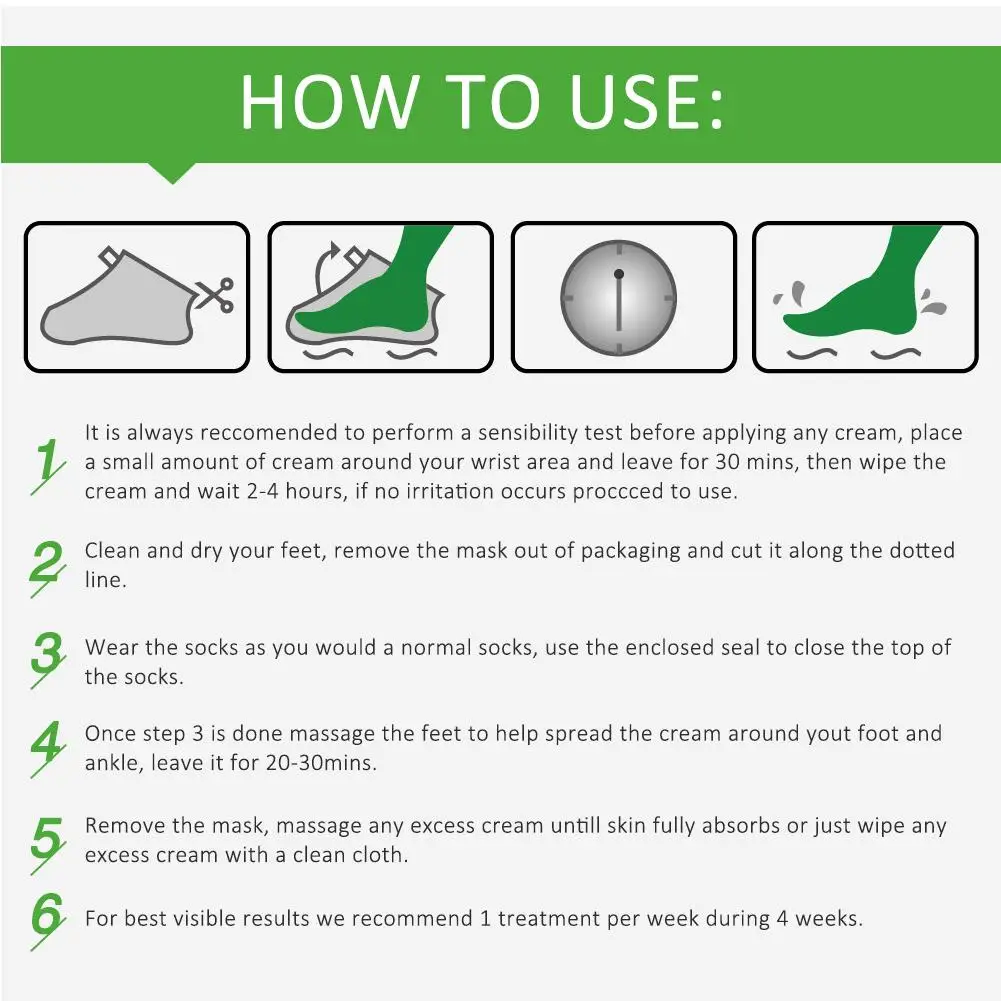 HOW TO USE:

1 It is always reccomended to perform a sensibility test before applying any cream, place a small amount of cream around your wrist area and leave for 30 mins, then wipe the cream and wait 2-4 hours, if no irritation occurs proccced to use.

2 Clean and dry your feet, remove the mask out of packaging and cut it along the dotted line.

3 Wear the socks as you would a normal socks, use the enclosed seal to close the top of the socks.

4 Once step 3 is done massage the feet to help spread the cream around yout foot and ankle, leave it for 20-30mins.

5 Remove the mask, massage any excess cream untill skin fully absorbs or just wipe any excess cream with a clean cloth.

6 For best visible results we recommend 1 treatment per week during 4 weeks.