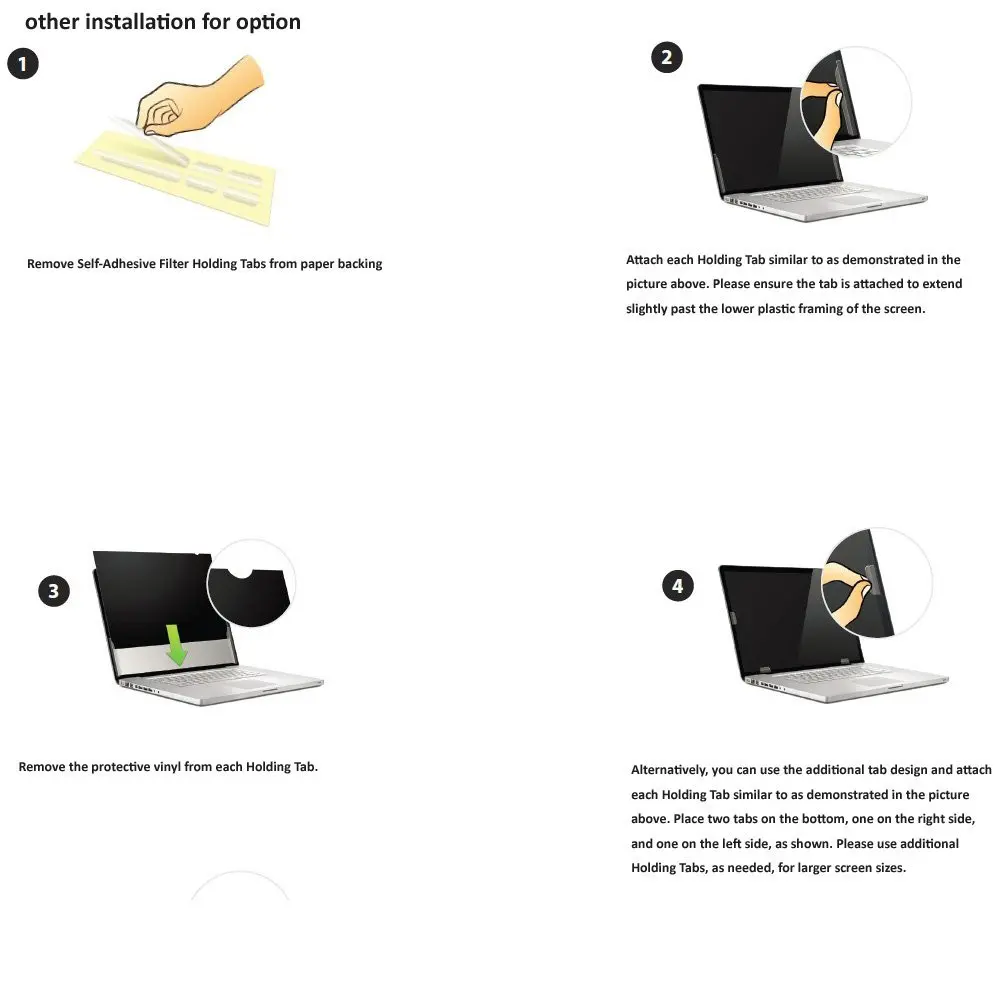 other installation for option

1

Remove Self-Adhesive Filter Holding Tabs from paper backing

2

Attach each Holding Tab similar to as demonstrated in the picture above. Please ensure the tab is attached to extend slightly past the lower plastic framing of the screen.

3

Remove the protective vinyl from each Holding Tab.

4

Alternatively, you can use the additional tab design and attach each Holding Tab similar to as demonstrated in the picture above. Place two tabs on the bottom, one on the right side, and one on the left side, as shown. Please use additional Holding Tabs, as needed, for larger screen sizes.