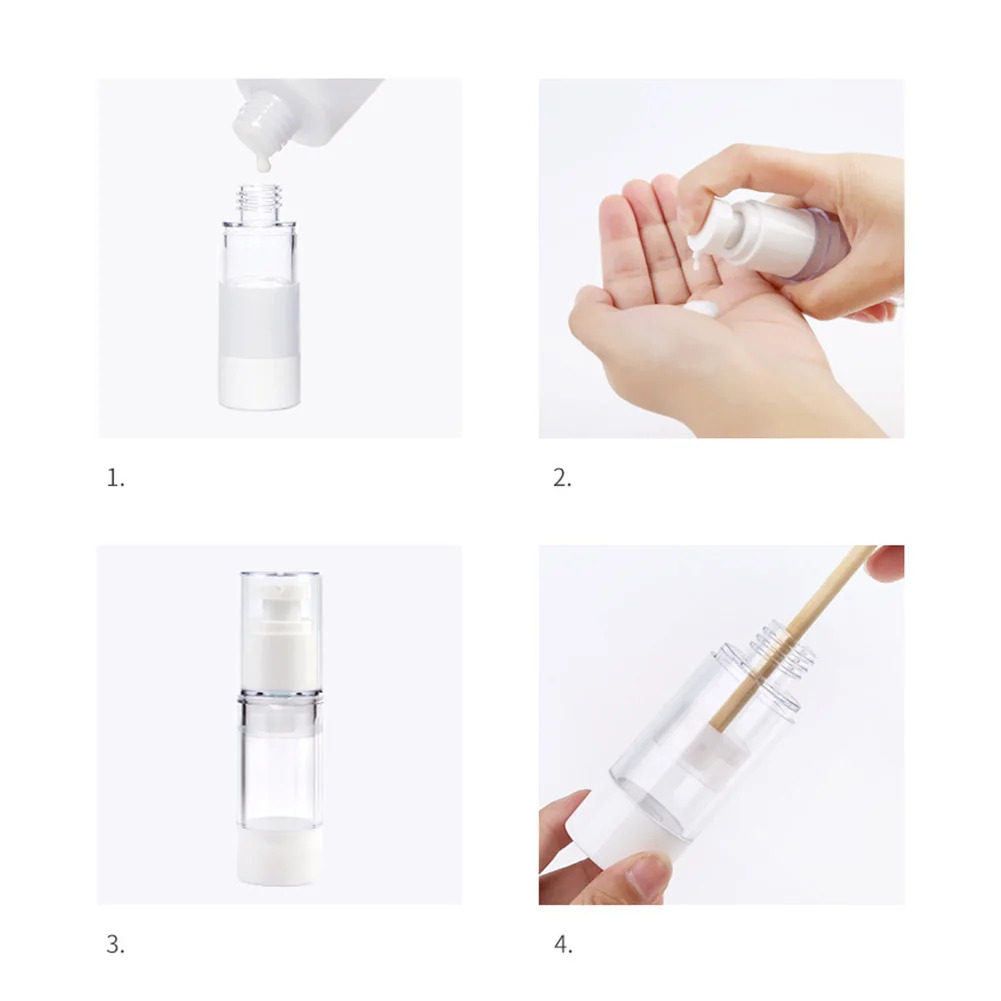 1.

2.

3.

4.