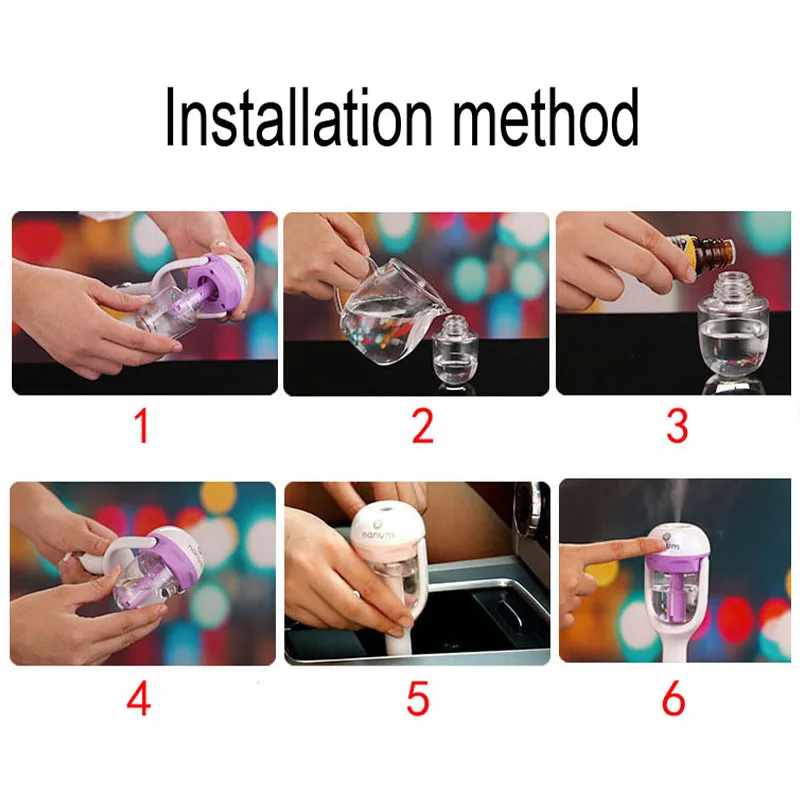 Installation method

1

2

3

4

nanum

5

6