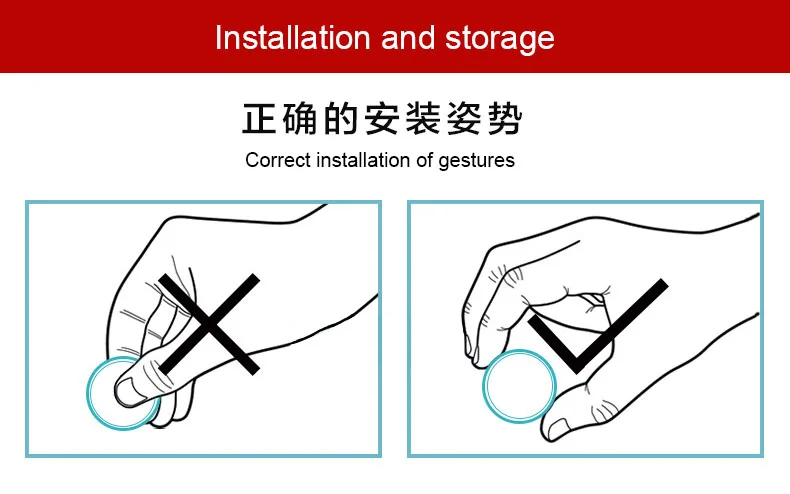 Installation and storage

正确的安装姿势

Correct installation of gestures