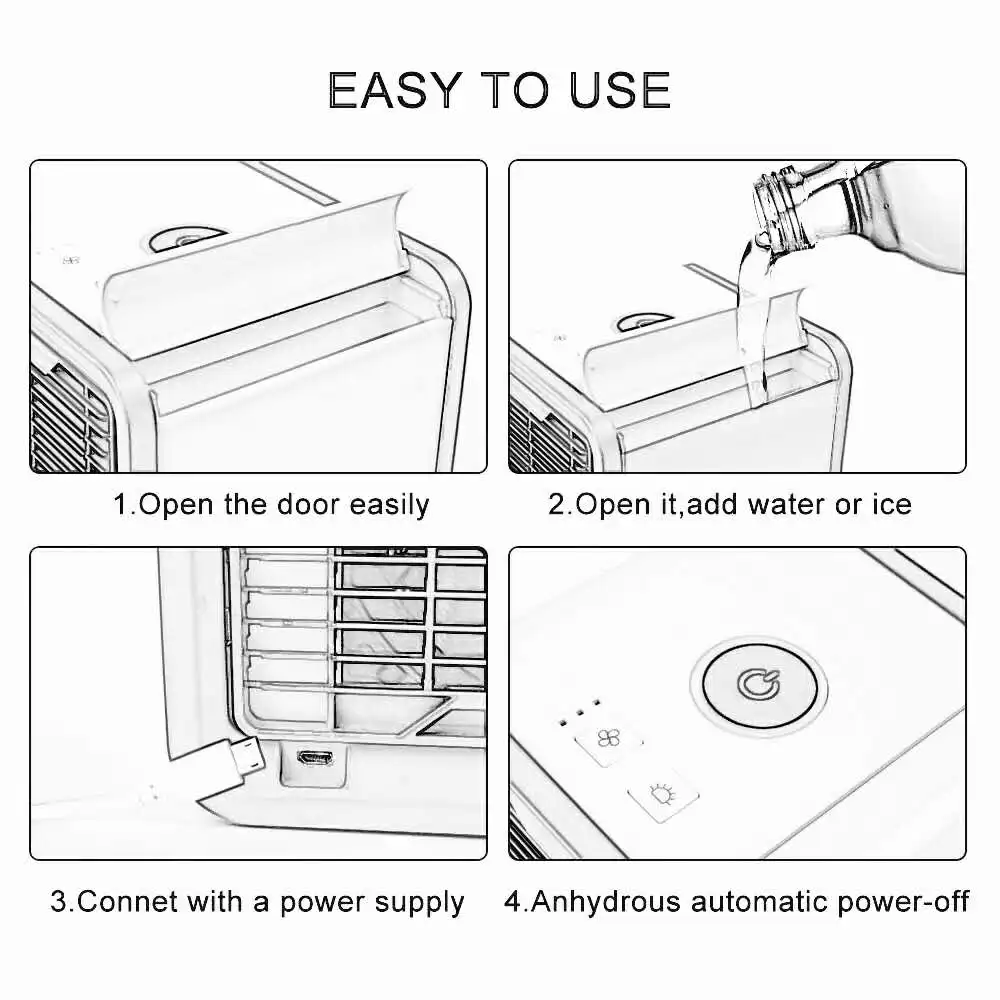 EASY TO USE

1.Open the door easily

2.Open it,add water or ice

3.Connet with a power supply

4.Anhydrous automatic power-off