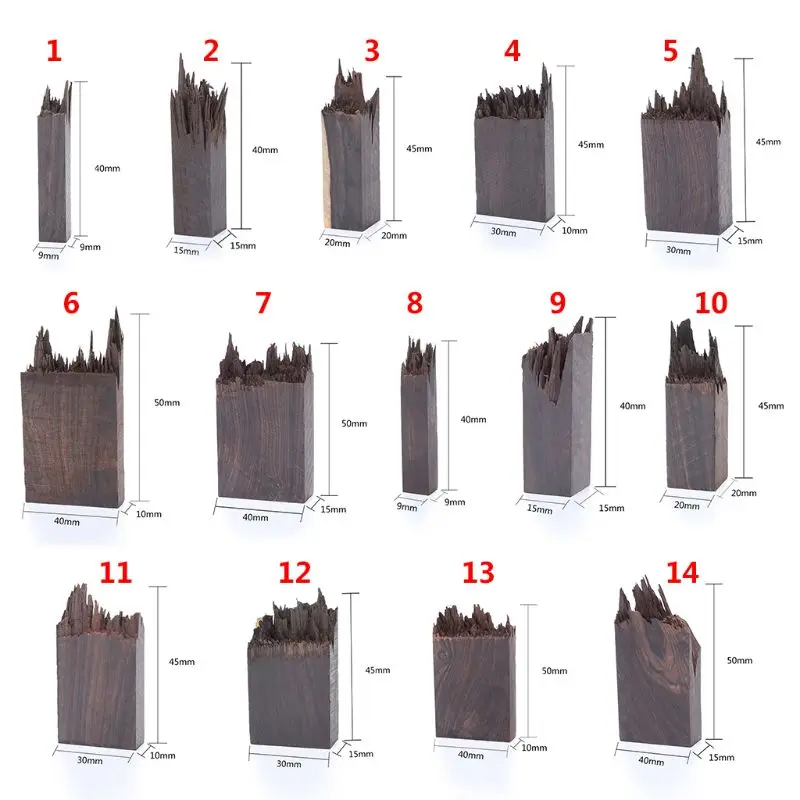 1
40mm
9mm 9mm

2
40mm
15mm 15mm

3
45mm
20mm 20mm

4
45mm
30mm 10mm

5
45mm
30mm 15mm

6
50mm
40mm 10mm

7
50mm
40mm 15mm

8
40mm
9mm 9mm

9
40mm
15mm 15mm

10
45mm
20mm 20mm

11
45mm
30mm 10mm

12
45mm
30mm 15mm

13
50mm
40mm 10mm

14
50mm
40mm 15mm