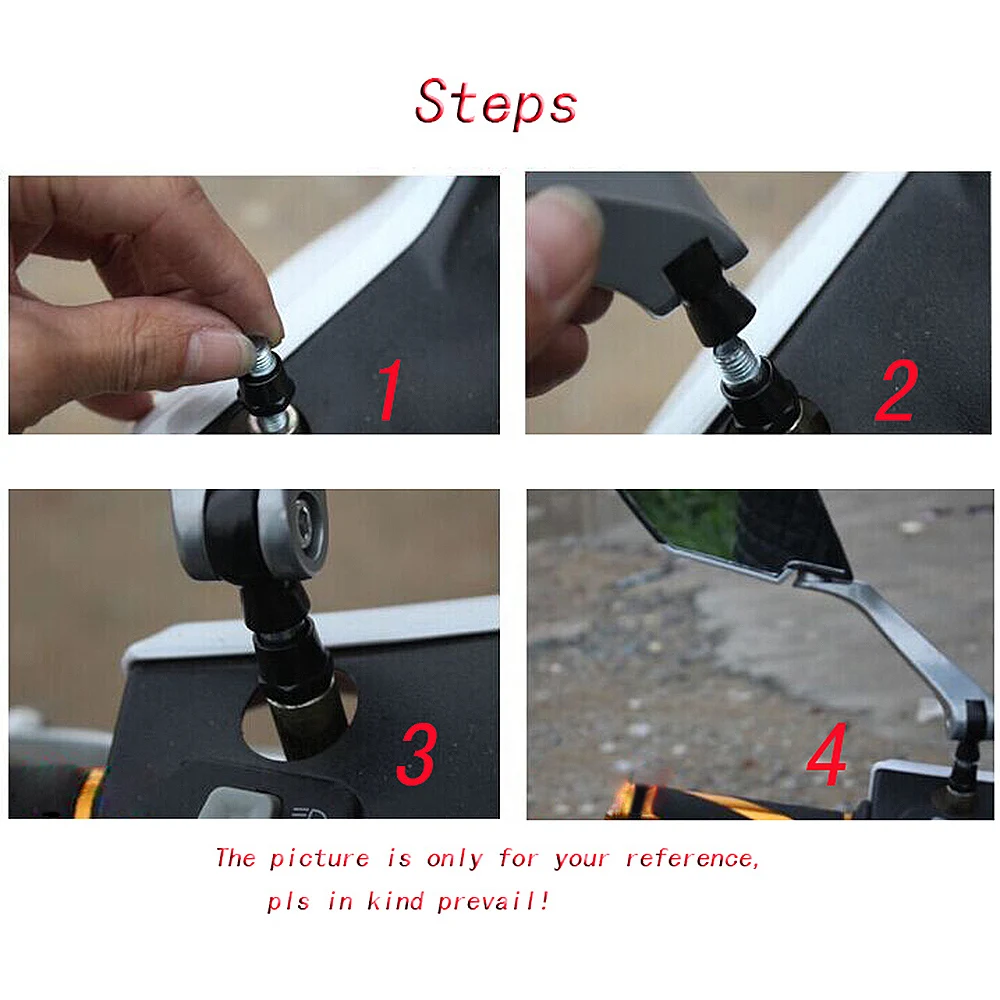 Steps

1

2

3

4

The picture is only for your reference, pls in kind prevail!