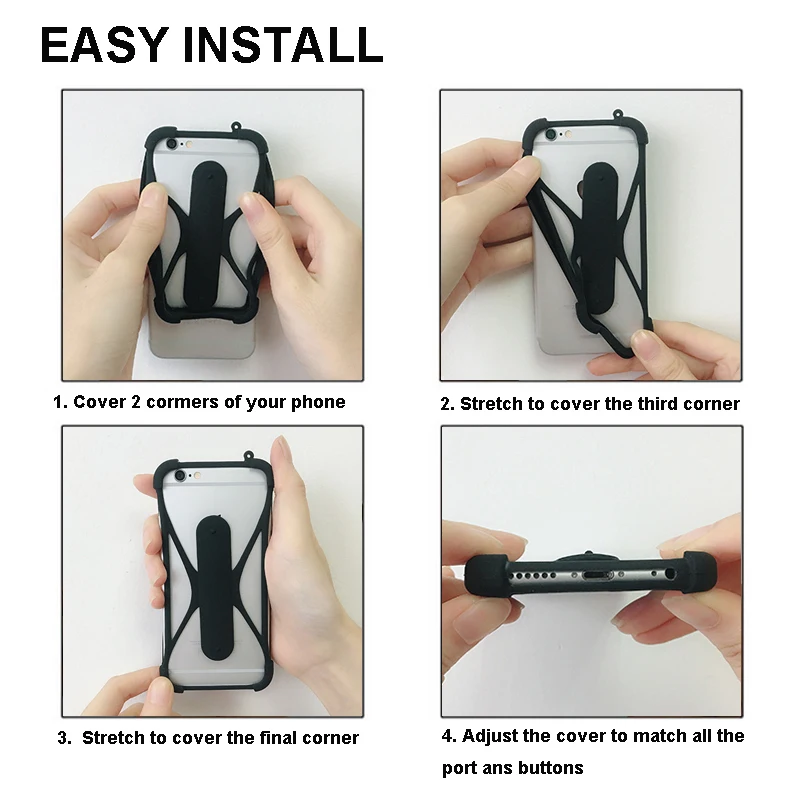 EASY INSTALL

1. Cover 2 cormers of your phone

2. Stretch to cover the third corner

3. Stretch to cover the final corner

4. Adjust the cover to match all the port ans buttons