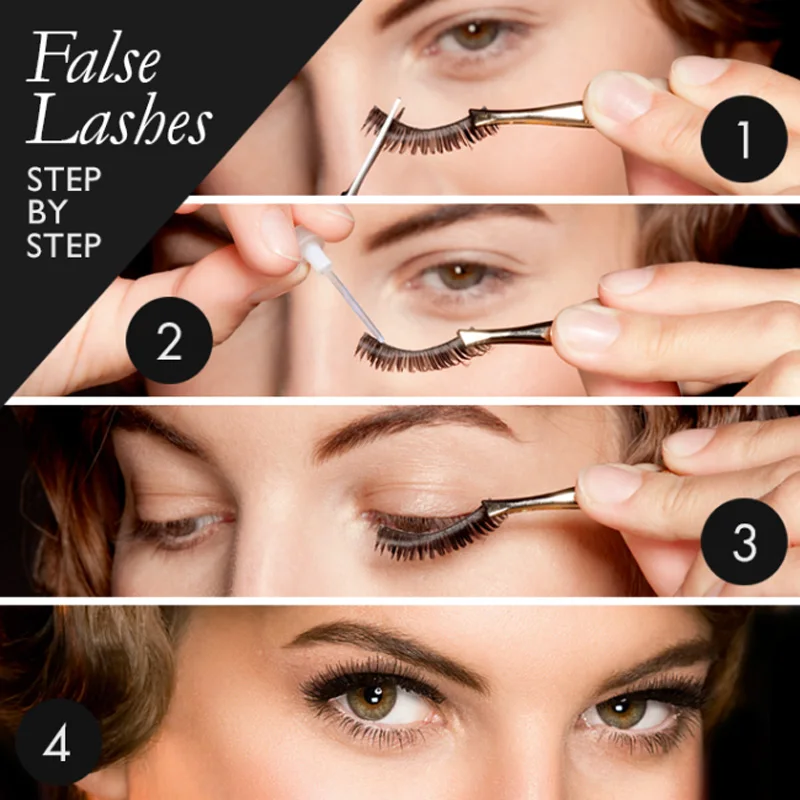 False Lashes
STEP BY STEP

1

2

3

4