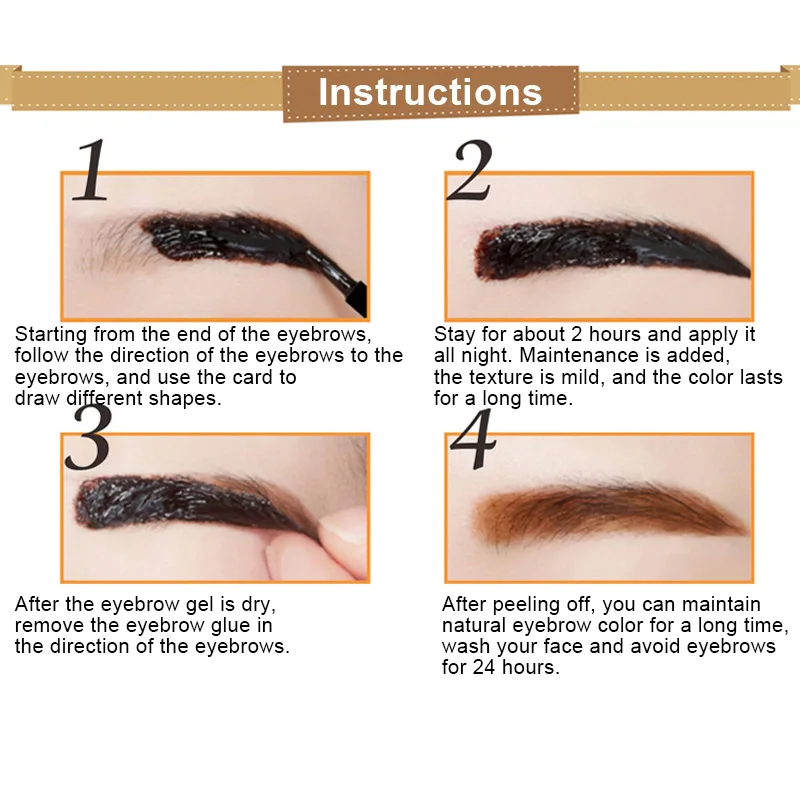 Instructions

1

Starting from the end of the eyebrows, follow the direction of the eyebrows to the eyebrows, and use the card to draw different shapes.

2

Stay for about 2 hours and apply it all night. Maintenance is added, the texture is mild, and the color lasts for a long time.

3

After the eyebrow gel is dry, remove the eyebrow glue in the direction of the eyebrows.

4

After peeling off, you can maintain natural eyebrow color for a long time, wash your face and avoid eyebrows for 24 hours.