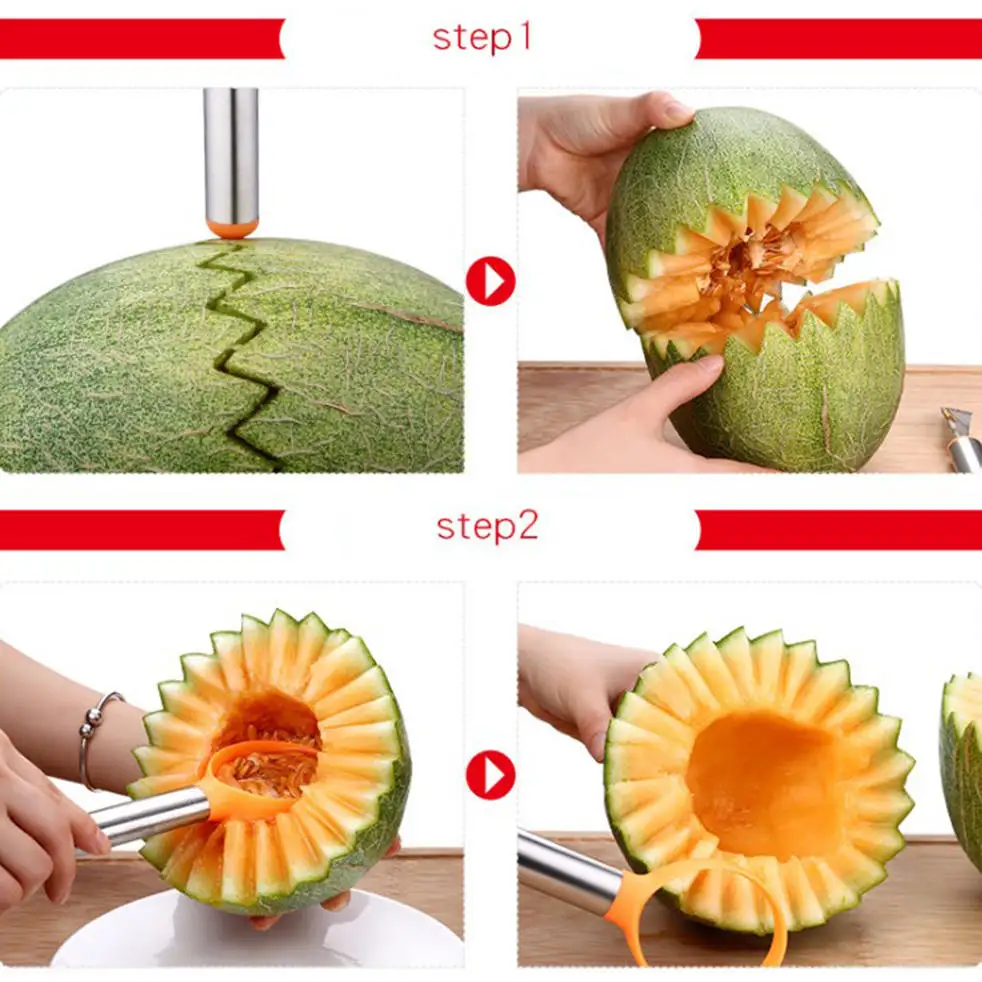 step1

step2