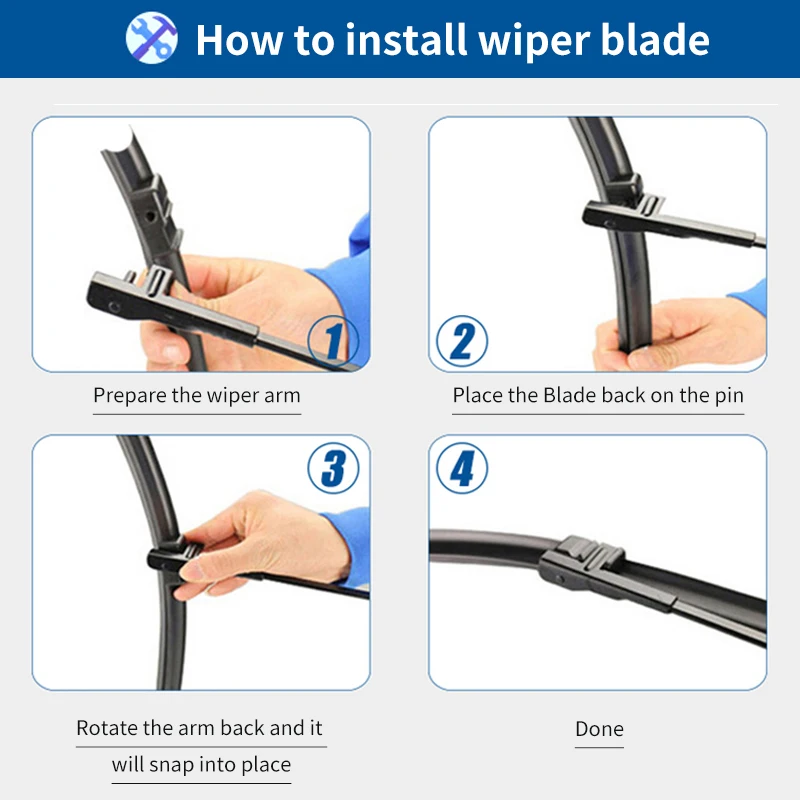 How to install wiper blade

1

Prepare the wiper arm

2

Place the Blade back on the pin

3

Rotate the arm back and it will snap into place

4

Done