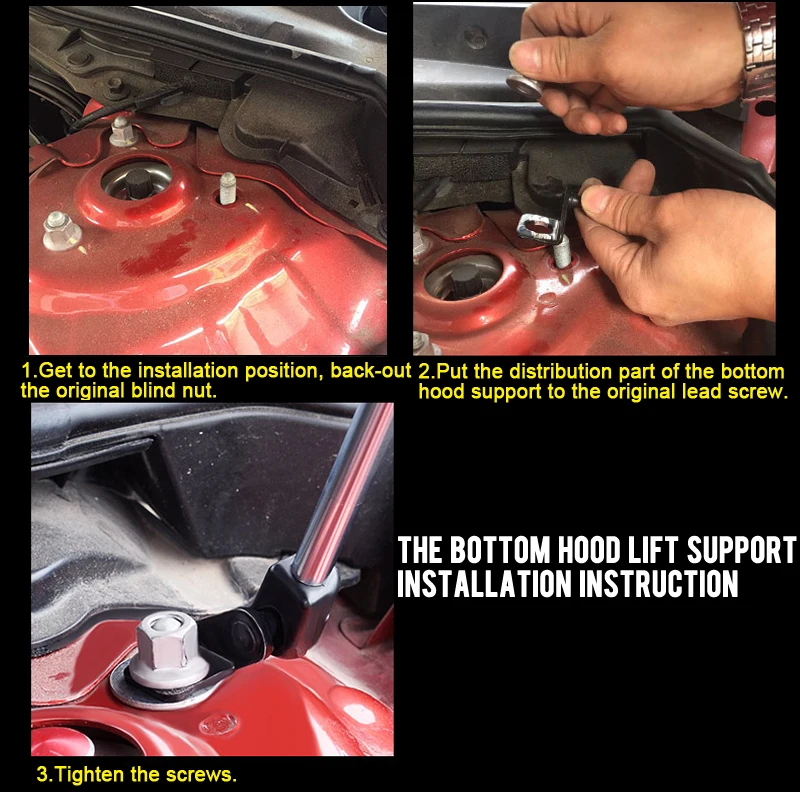 1.Get to the installation position, back-out the original blind nut.

2.Put the distribution part of the bottom hood support to the original lead screw.

THE BOTTOM HOOD LIFT SUPPORT INSTALLATION INSTRUCTION

3.Tighten the screws.