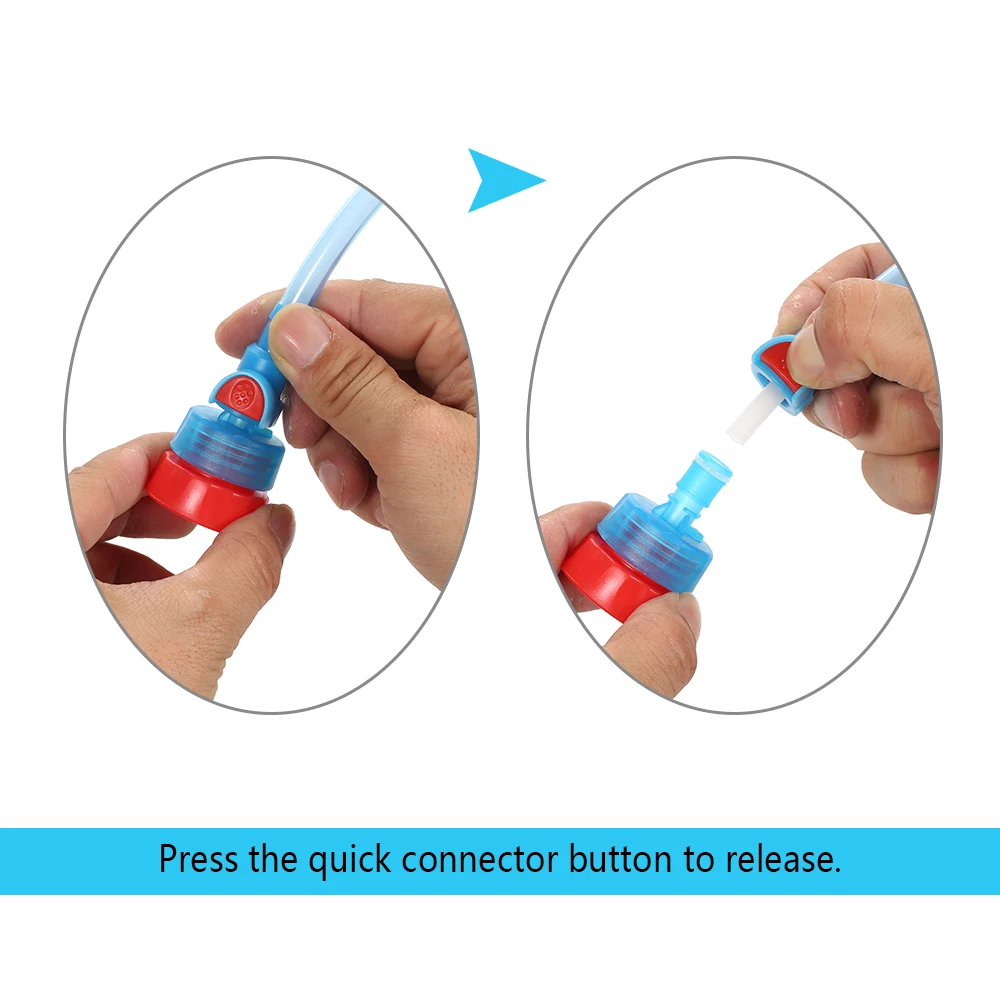 Press the quick connector button to release.