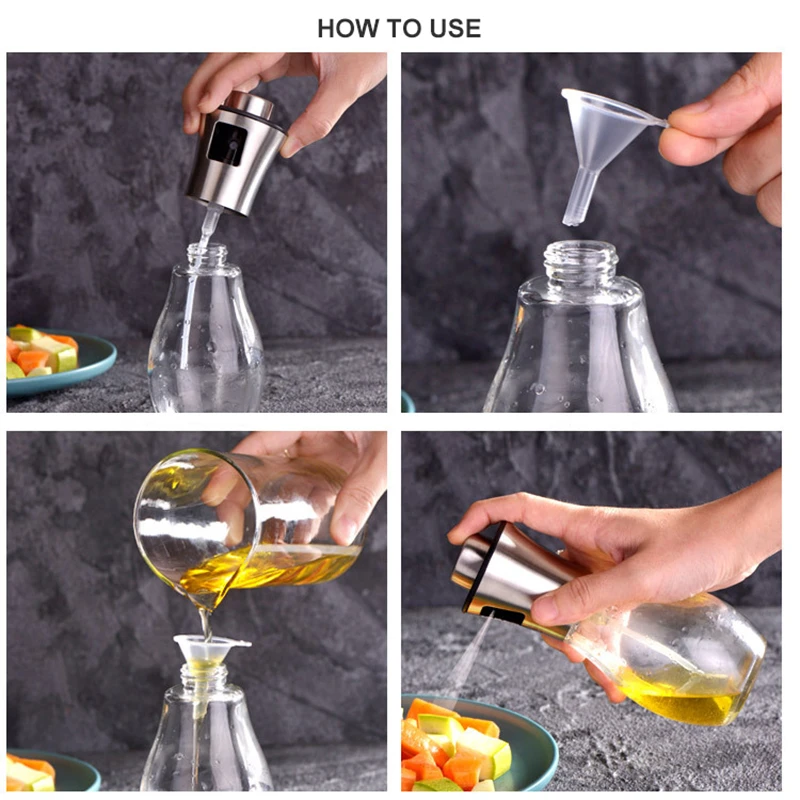 HOW TO USE