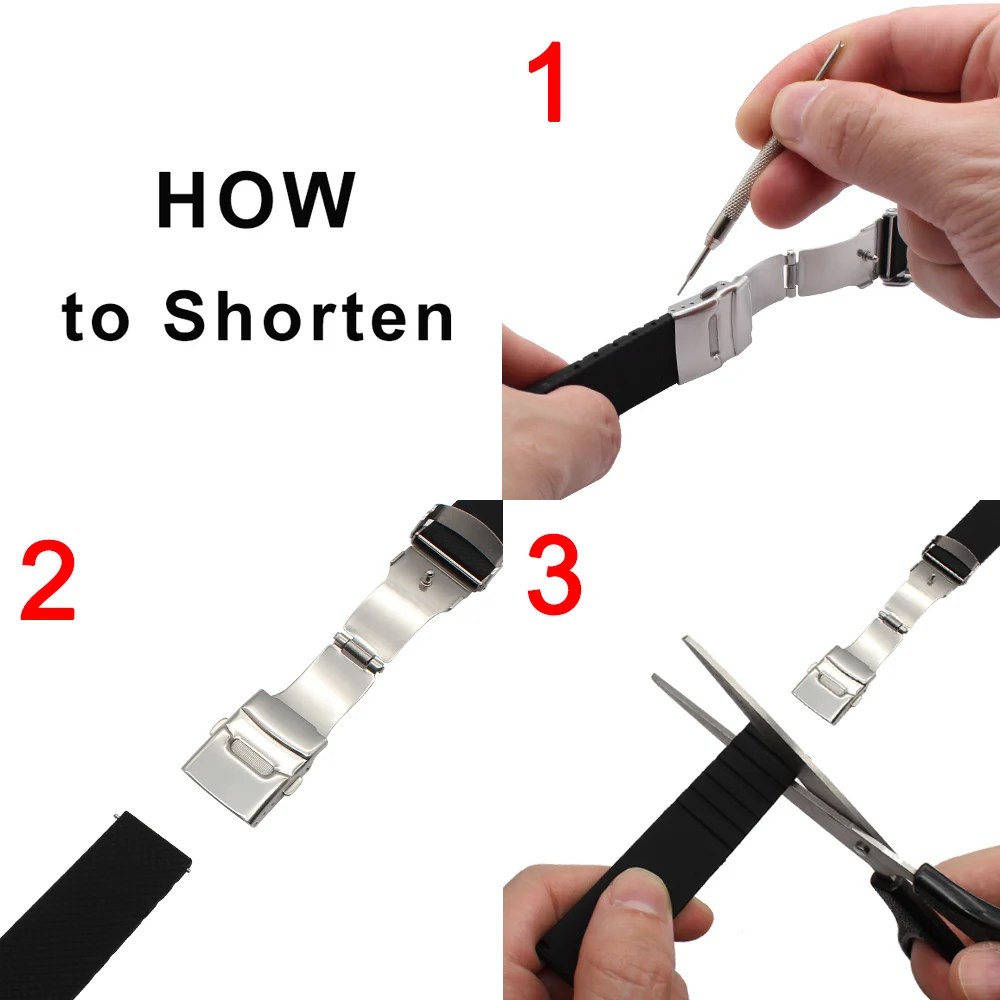 HOW
to Shorten

1

2

3