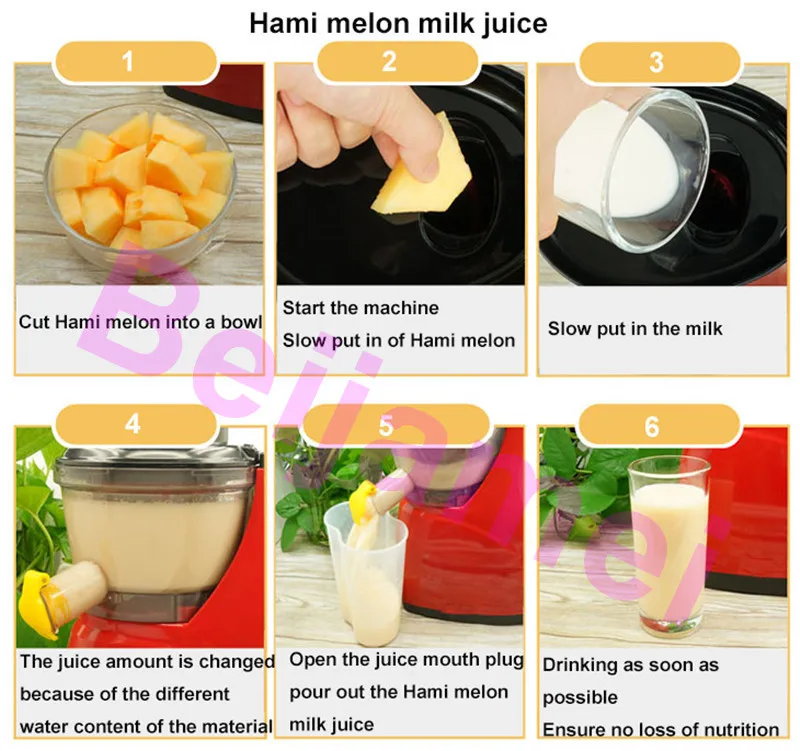 Hami melon milk juice

1

Cut Hami melon into a bowl

2

Start the machine
Slow put in of Hami melon

3

Slow put in the milk

4

The juice amount is changed because of the different water content of the material

5

Open the juice mouth plug pour out the Hami melon milk juice

6

Drinking as soon as possible
Ensure no loss of nutrition

Beijamei