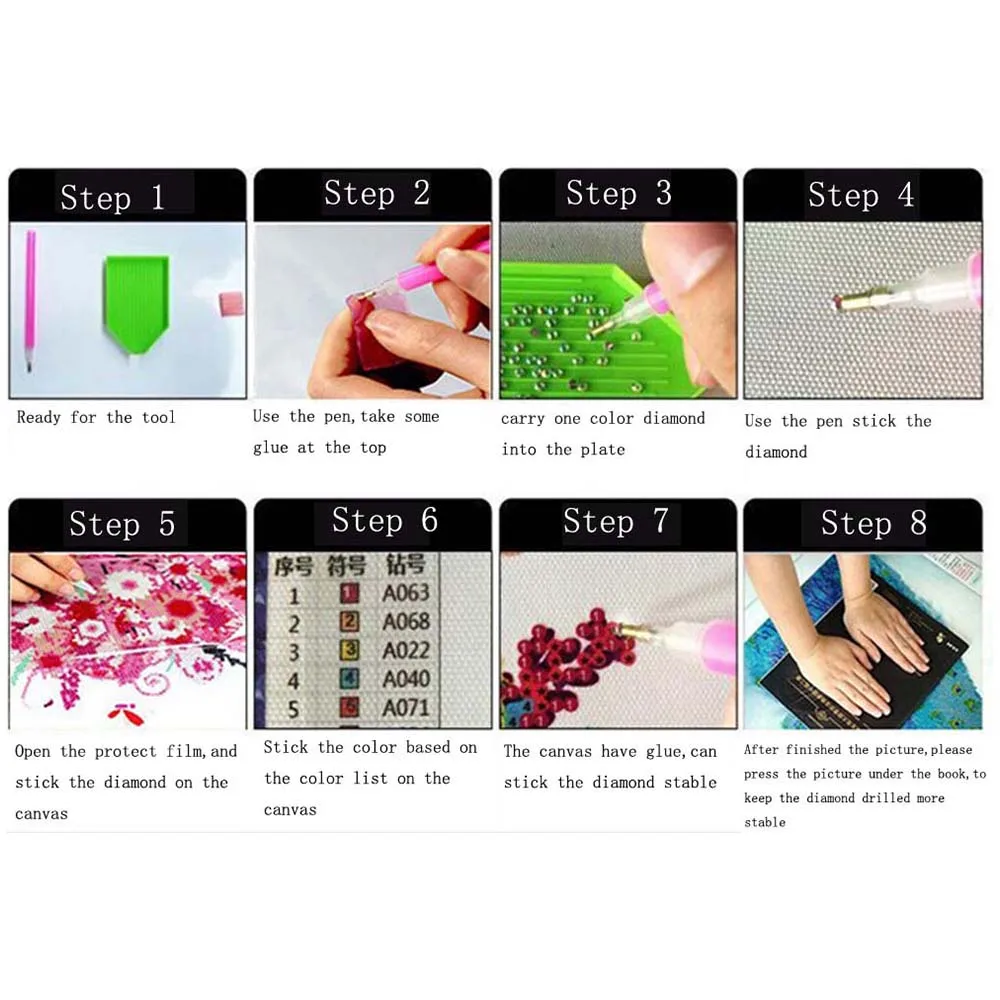 Step 1

Ready for the tool

Step 2

Use the pen,take some glue at the top

Step 3

carry one color diamond into the plate

Step 4

Use the pen stick the diamond

Step 5

Open the protect film,and stick the diamond on the canvas

Step 6

| 序号 | 符号 | 钻号 |
|---|---|---|
| 1 | 1 | A063 |
| 2 | 2 | A068 |
| 3 | 3 | A022 |
| 4 | 4 | A040 |
| 5 | 5 | A071 |

Stick the color based on the color list on the canvas

Step 7

The canvas have glue,can stick the diamond stable

Step 8

After finished the picture,please press the picture under the book,to keep the diamond drilled more stable