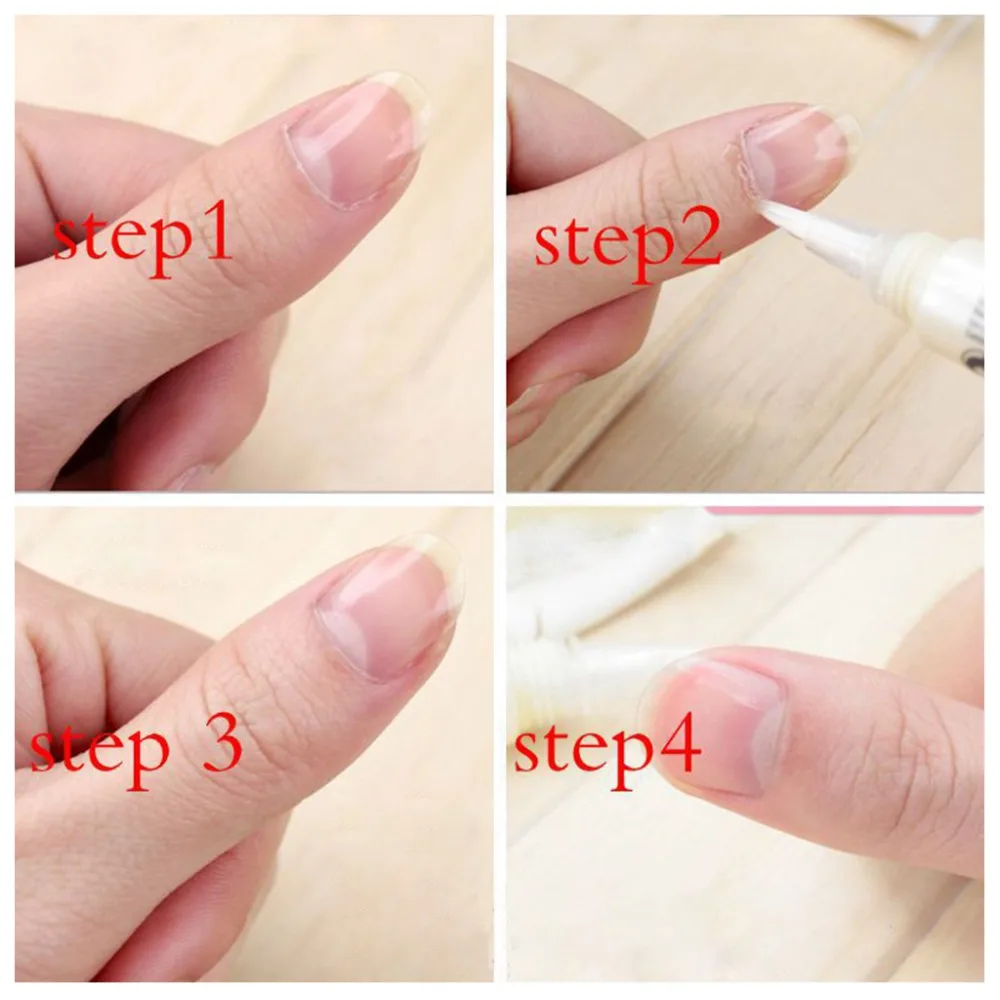 step1

step2

step 3

step4