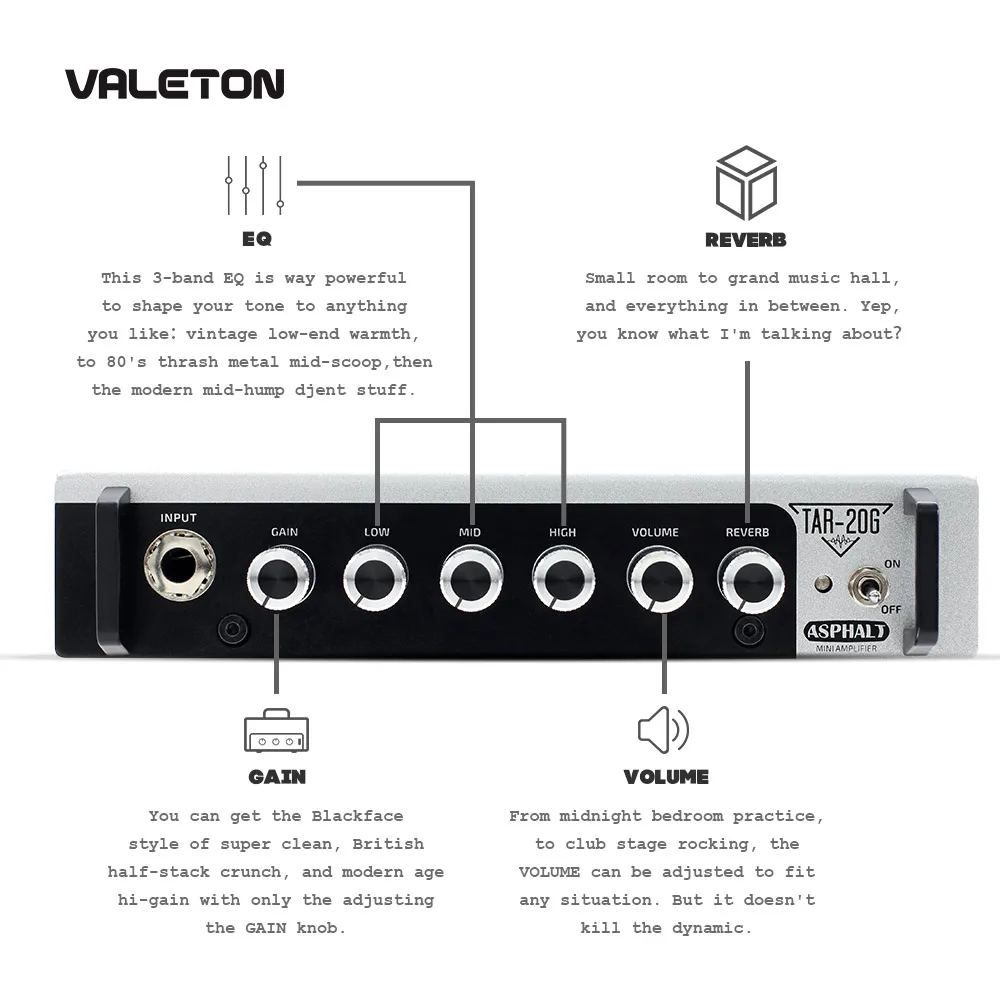 VALETON

EQ

This 3-band EQ is way powerful to shape your tone to anything you like: vintage low-end warmth, to 80's thrash metal mid-scoop,then the modern mid-hump djent stuff.

REVERB

Small room to grand music hall, and everything in between. Yep, you know what I'm talking about?

INPUT GAIN LOW MID HIGH VOLUME REVERB

TAR-20G

ON

OFF

ASPHALT

MINI AMPLIFIER

GAIN

You can get the Blackface style of super clean, British half-stack crunch, and modern age hi-gain with only the adjusting the GAIN knob.

VOLUME

From midnight bedroom practice, to club stage rocking, the VOLUME can be adjusted to fit any situation. But it doesn't kill the dynamic.