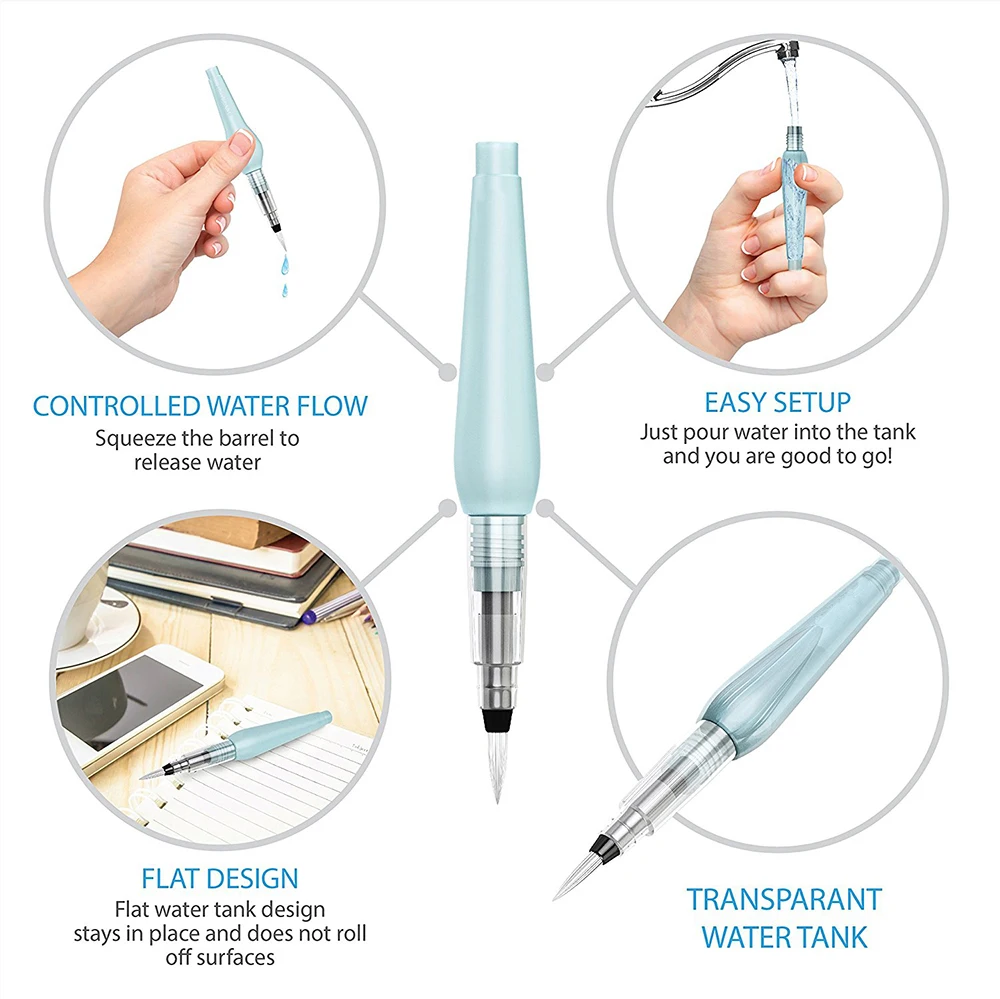 CONTROLLED WATER FLOW
Squeeze the barrel to release water

EASY SETUP
Just pour water into the tank and you are good to go!

FLAT DESIGN
Flat water tank design stays in place and does not roll off surfaces

TRANSPARANT WATER TANK