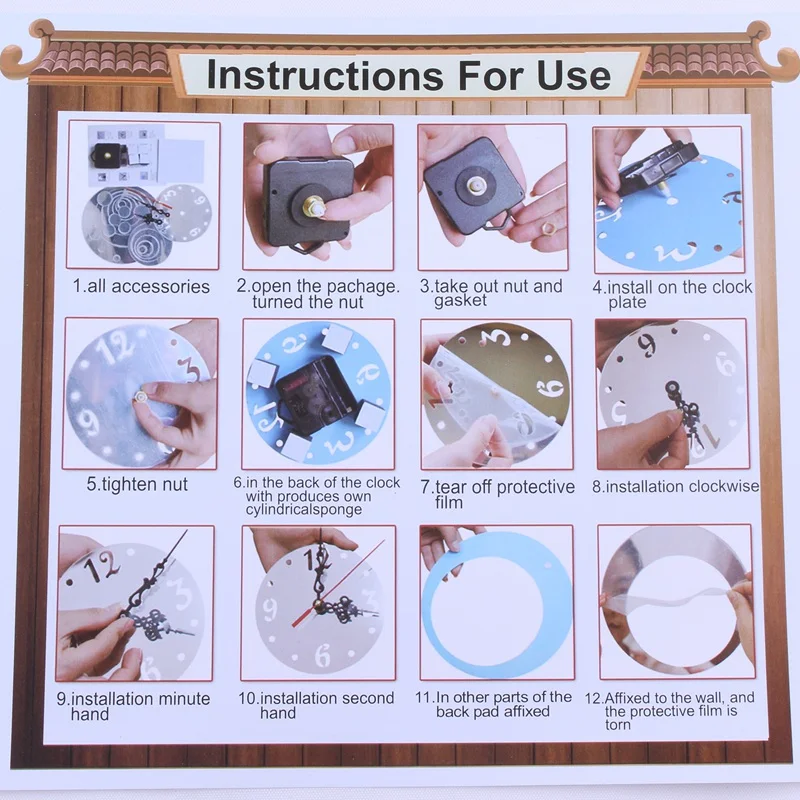 Instructions For Use

1.all accessories

2.open the pachage. turned the nut

3.take out nut and gasket

4.install on the clock plate

5.tighten nut

6.in the back of the clock with produces own cylindricalsponge

7.tear off protective film

8.installation clockwise

9.installation minute hand

10.installation second hand

11.In other parts of the back pad affixed

12.Affixed to the wall, and the protective film is torn