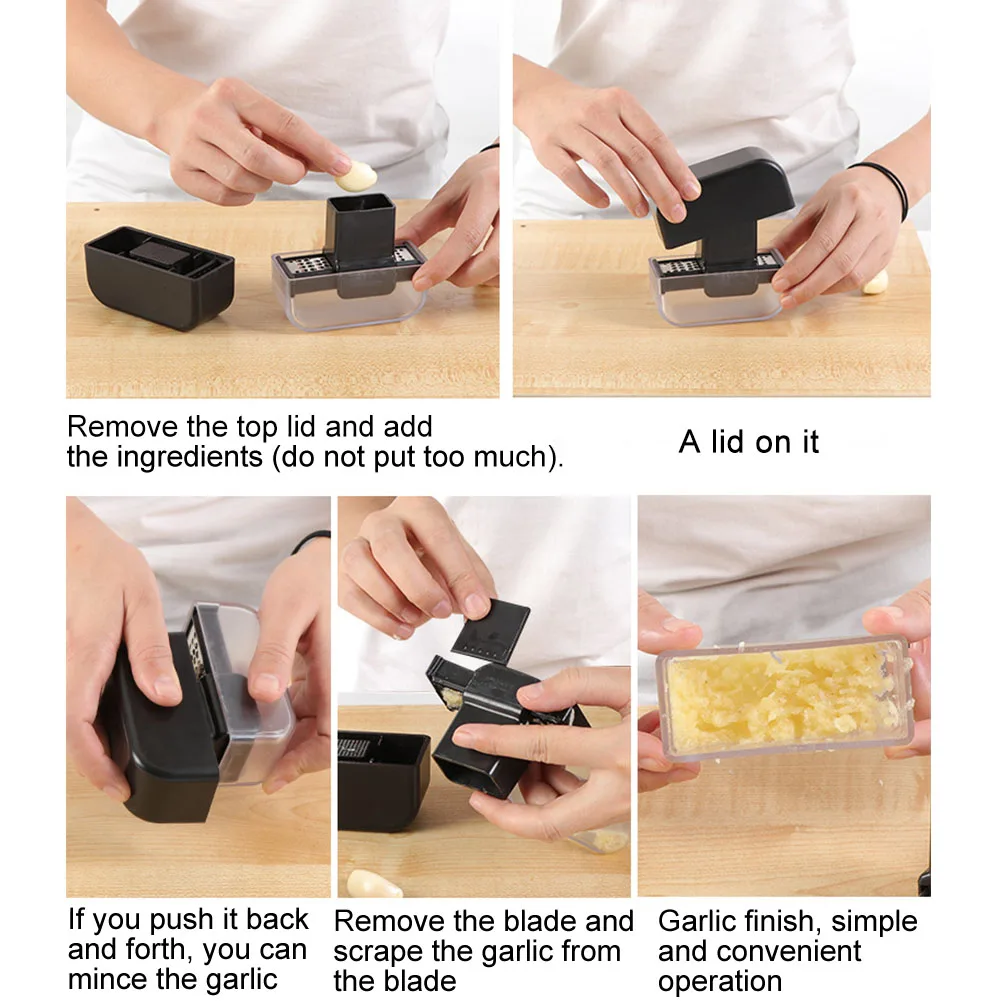 Remove the top lid and add the ingredients (do not put too much).

A lid on it

If you push it back and forth, you can mince the garlic

Remove the blade and scrape the garlic from the blade

Garlic finish, simple and convenient operation