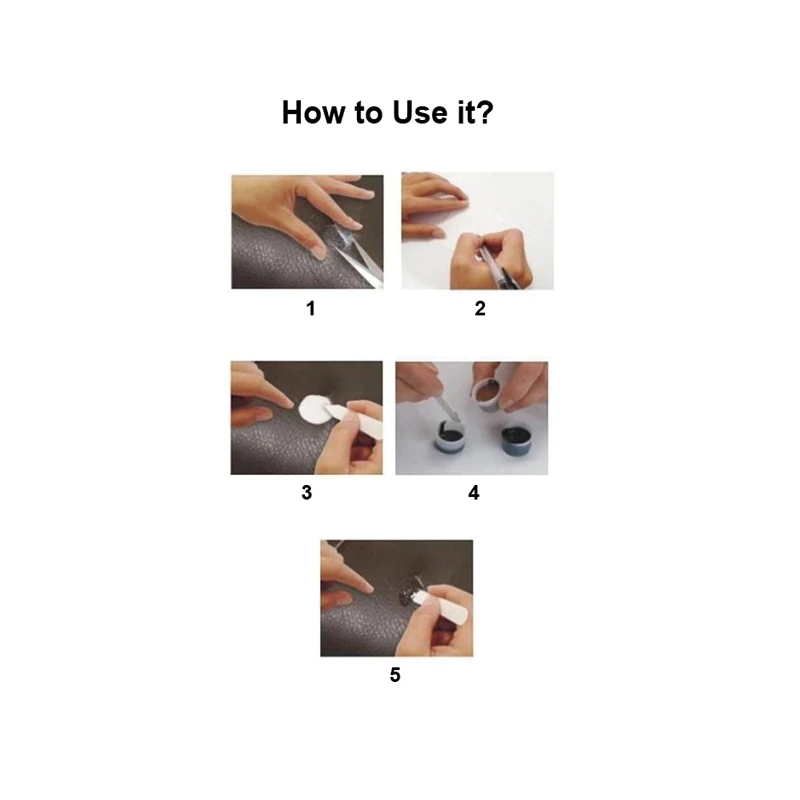 How to Use it?

1

2

3

4

5