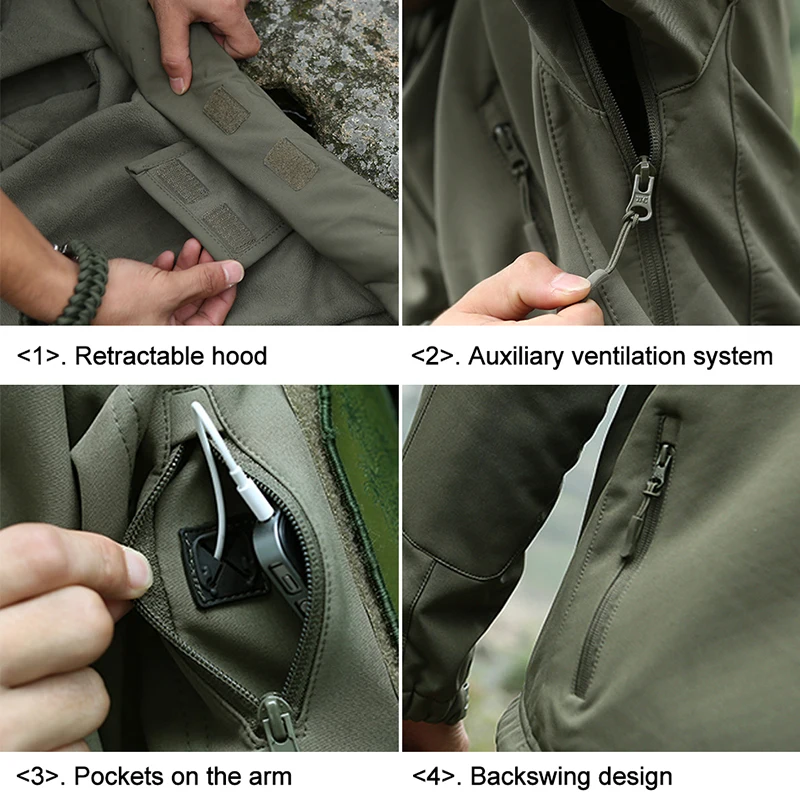 <1>. Retractable hood

<2>. Auxiliary ventilation system

<3>. Pockets on the arm

<4>. Backswing design