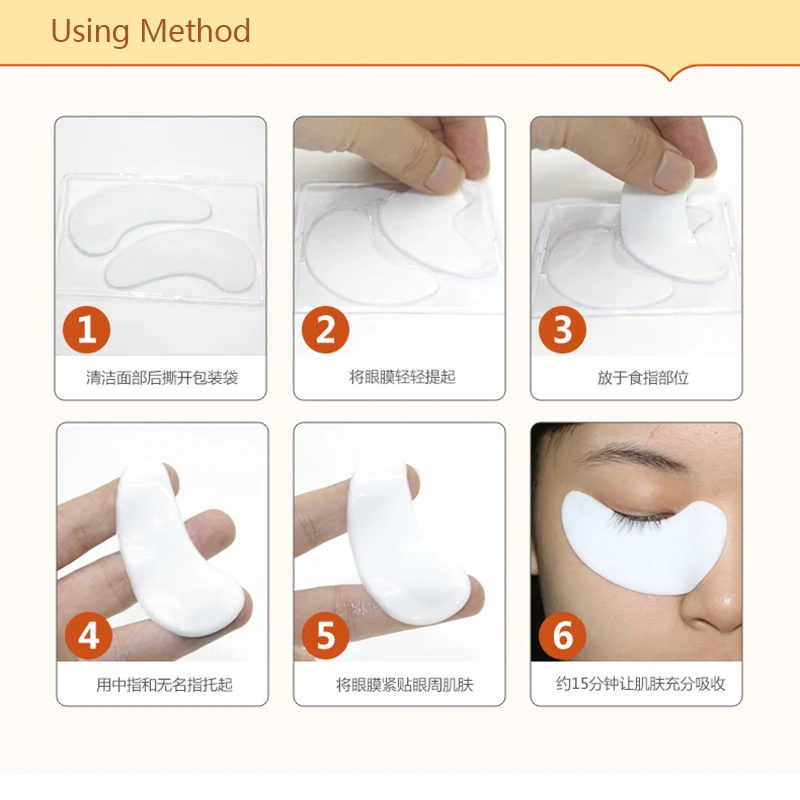 Using Method

1
清洁面部后撕开包装袋

2
将眼膜轻轻提起

3
放于食指部位

4
用中指和无名指托起

5
将眼膜紧贴眼周肌肤

6
约15分钟让肌肤充分吸收