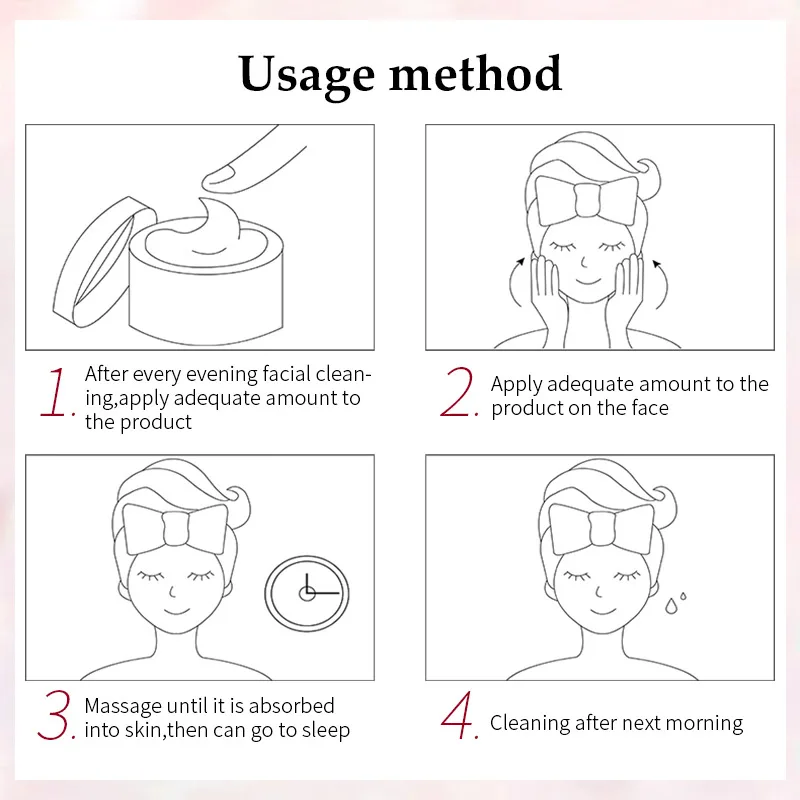 Usage method

1. After every evening facial cleaning,apply adequate amount to the product

2. Apply adequate amount to the product on the face

3. Massage until it is absorbed into skin,then can go to sleep

4. Cleaning after next morning