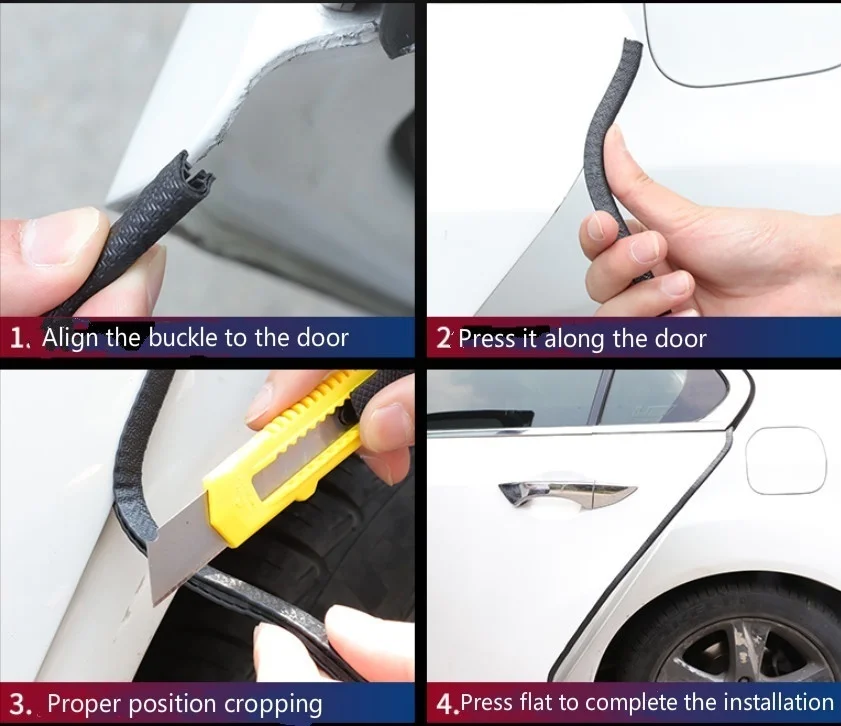 1. Align the buckle to the door

2 Press it along the door

3. Proper position cropping

4.Press flat to complete the installation