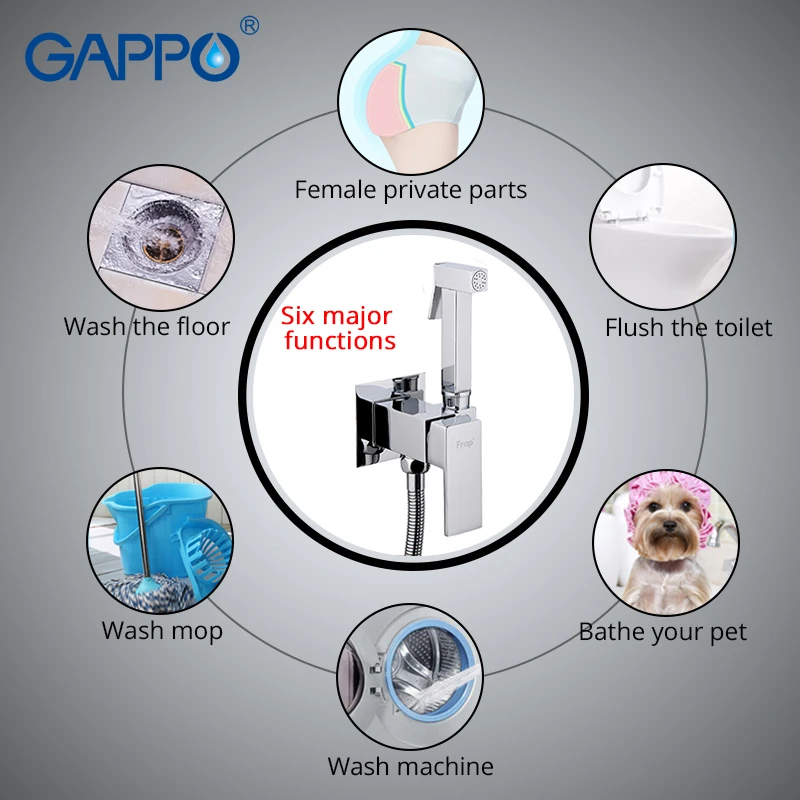 GAPPO®

Female private parts

Wash the floor

Six major functions

Frap

Flush the toilet

Wash mop

Bathe your pet

Wash machine