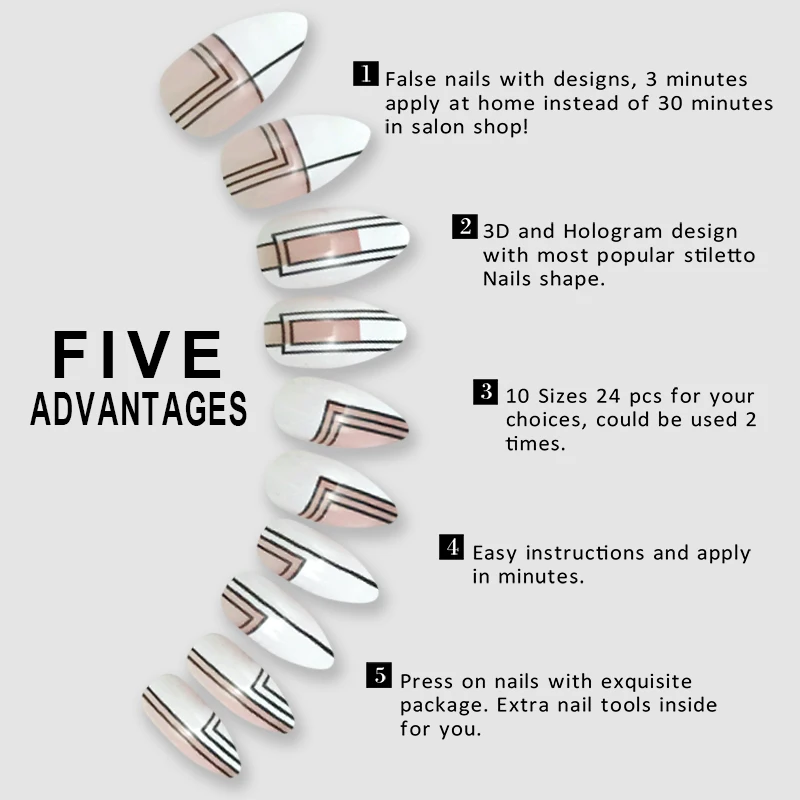 FIVE
ADVANTAGES

1 False nails with designs, 3 minutes apply at home instead of 30 minutes in salon shop!

2 3D and Hologram design with most popular stiletto Nails shape.

3 10 Sizes 24 pcs for your choices, could be used 2 times.

4 Easy instructions and apply in minutes.

5 Press on nails with exquisite package. Extra nail tools inside for you.