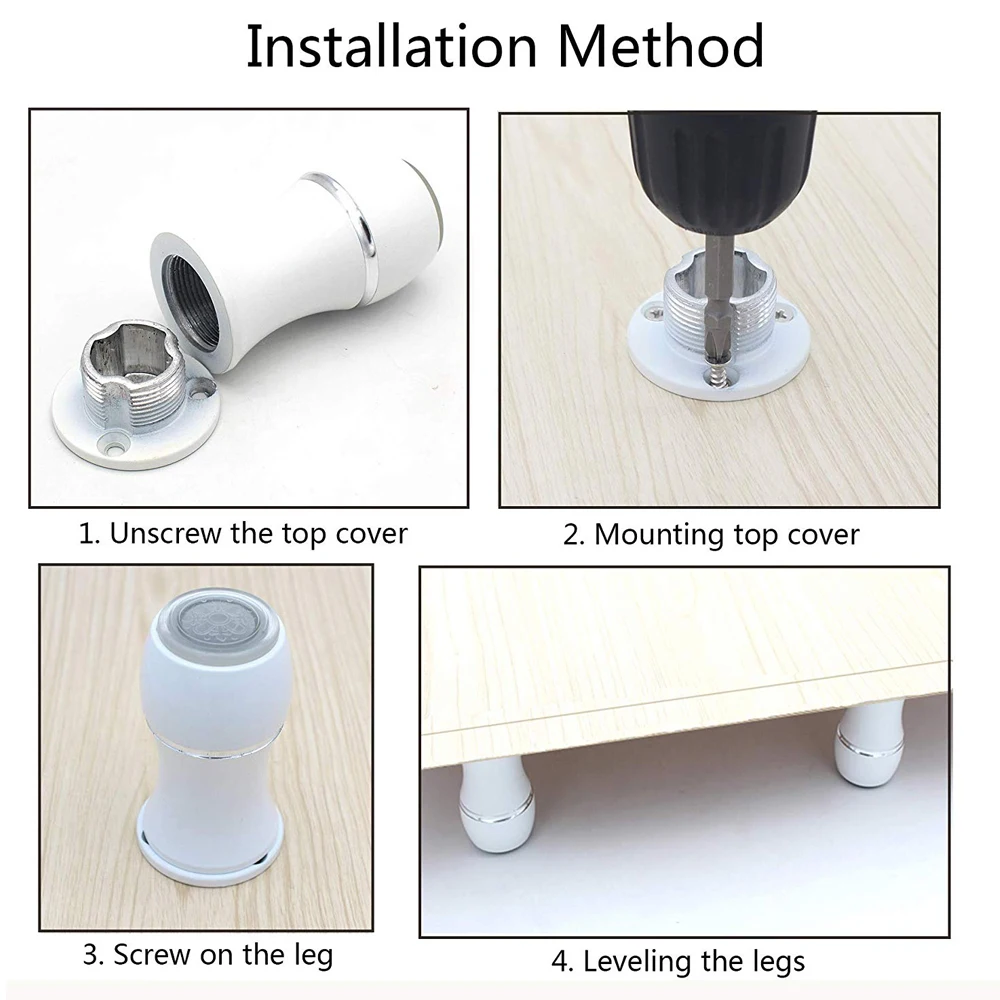 Installation Method

1. Unscrew the top cover

2. Mounting top cover

3. Screw on the leg

4. Leveling the legs