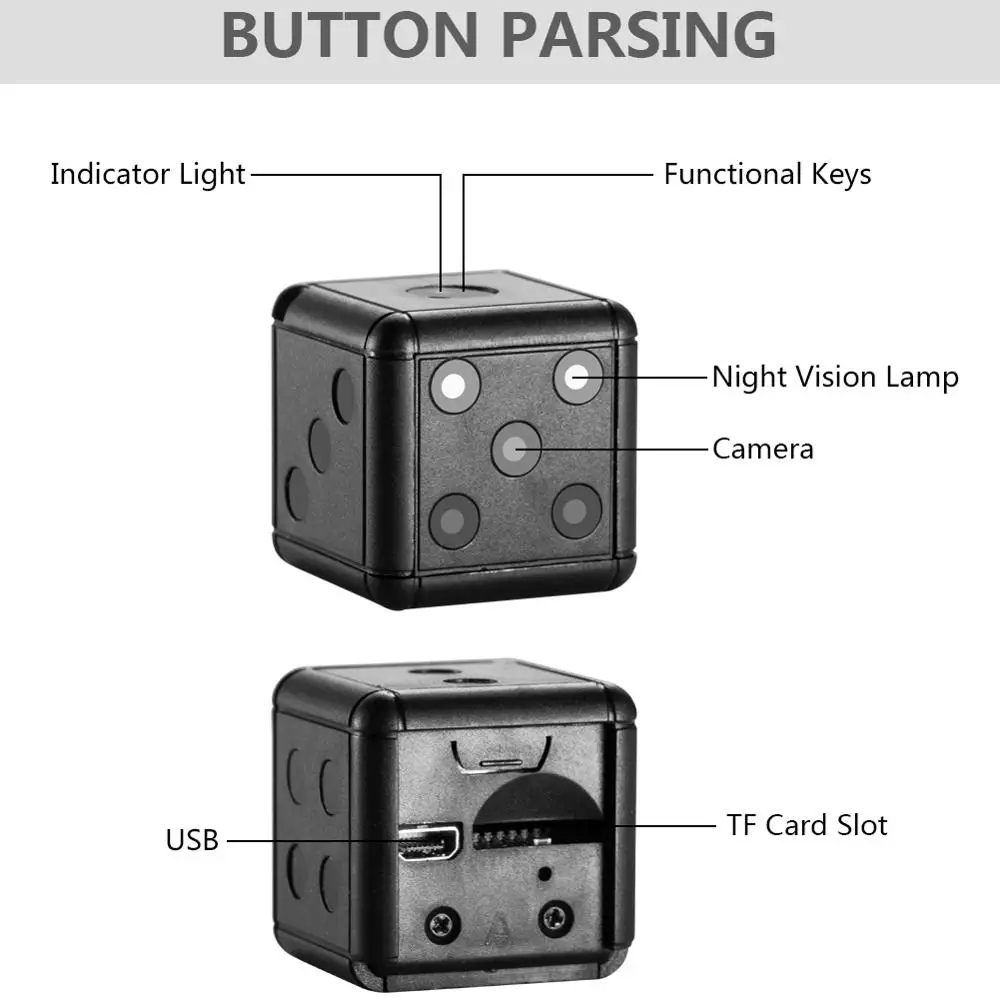 BUTTON PARSING

Indicator Light

Functional Keys

Night Vision Lamp

Camera

USB

TF Card Slot