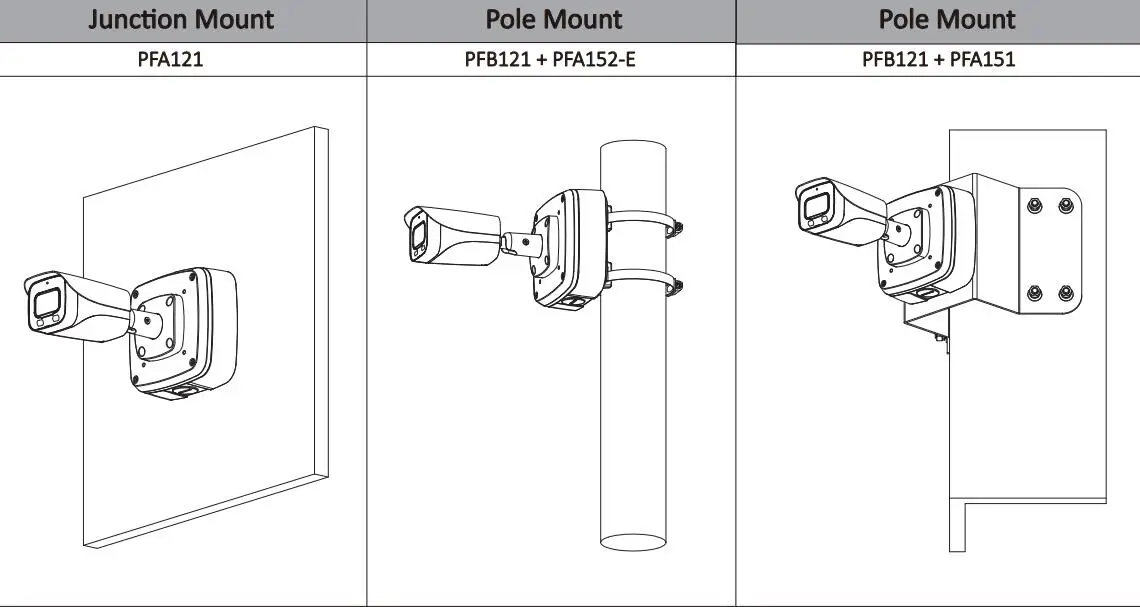 | Junction Mount | Pole Mount | Pole Mount |
|---|---|---|
| PFA121 | PFB121 + PFA152-E | PFB121 + PFA151 |