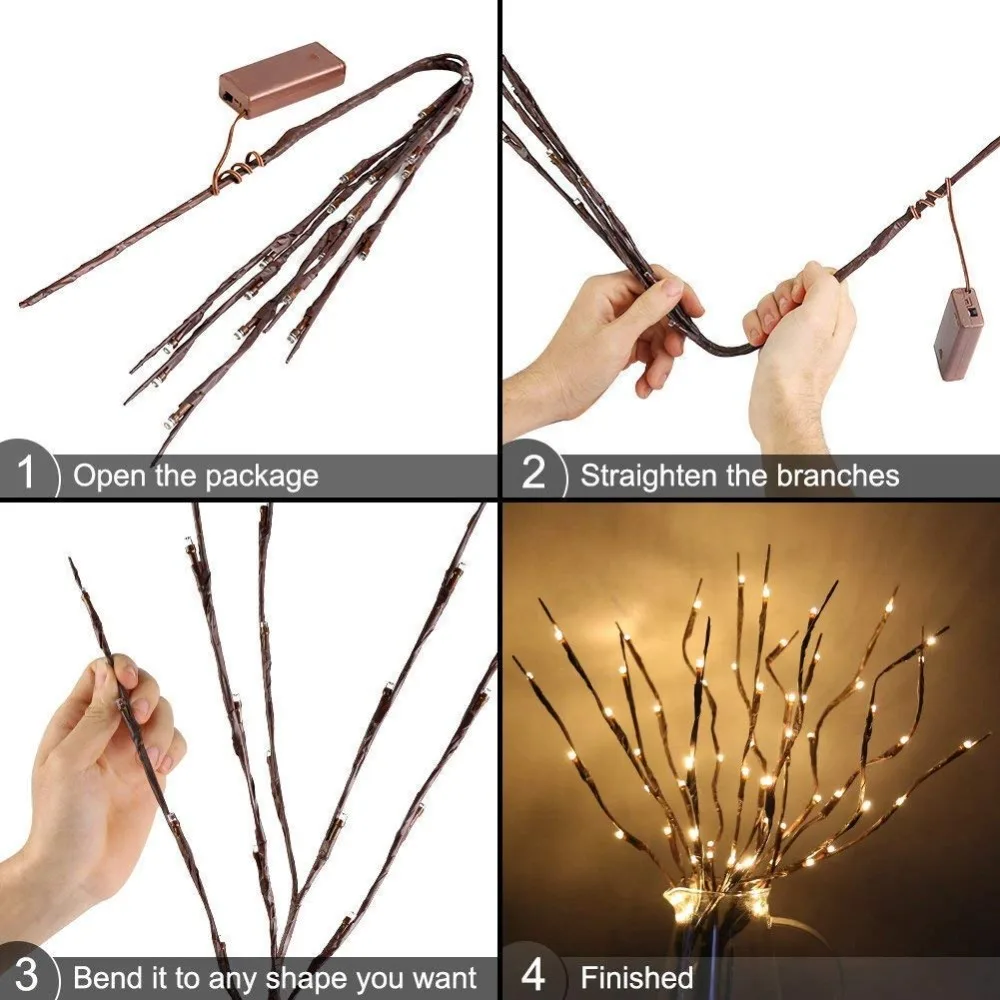 1 Open the package

2 Straighten the branches

3 Bend it to any shape you want

4 Finished