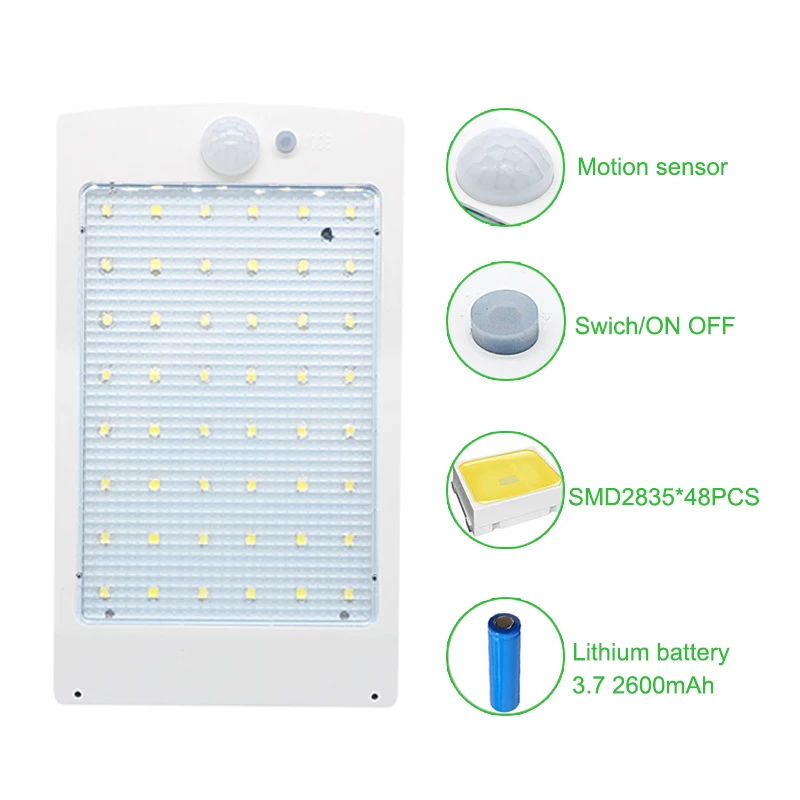 Motion sensor

Swich/ON OFF

SMD2835*48PCS

Lithium battery
3.7 2600mAh