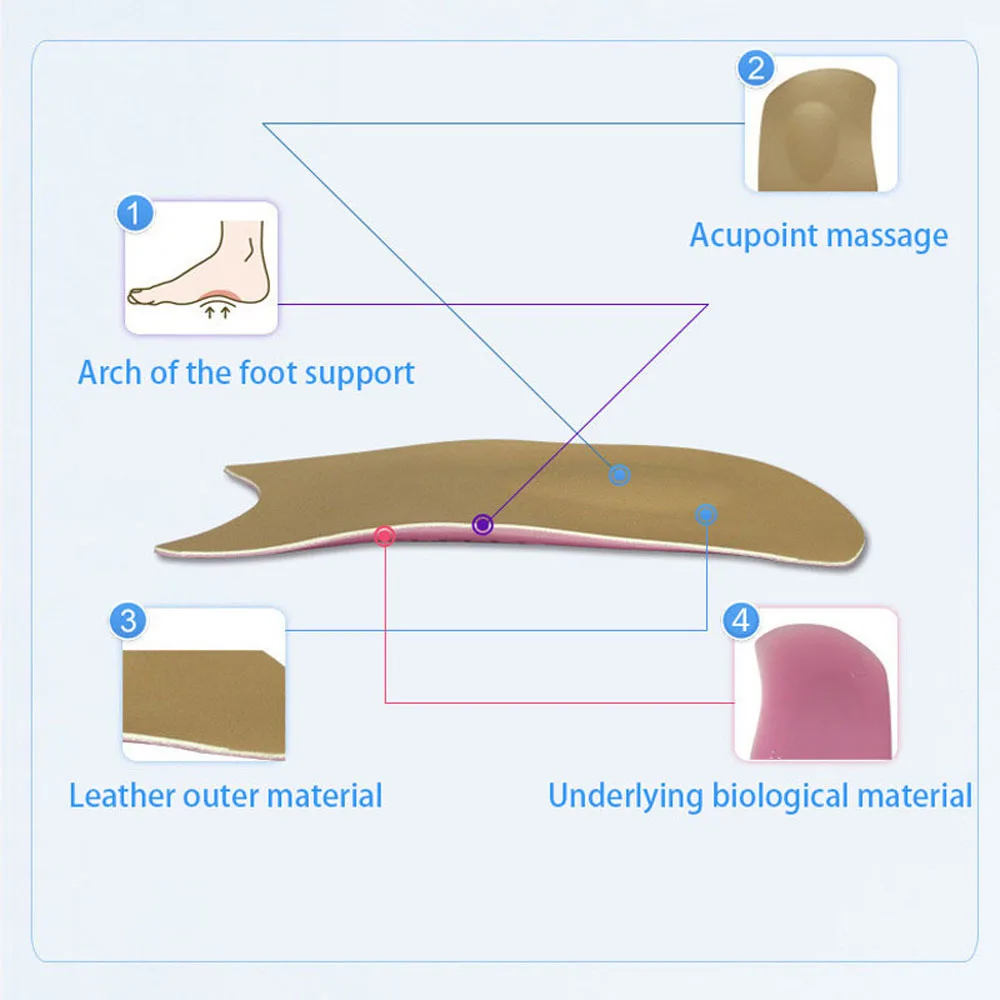 2
Acupoint massage

1
Arch of the foot support

3
Leather outer material

4
Underlying biological material