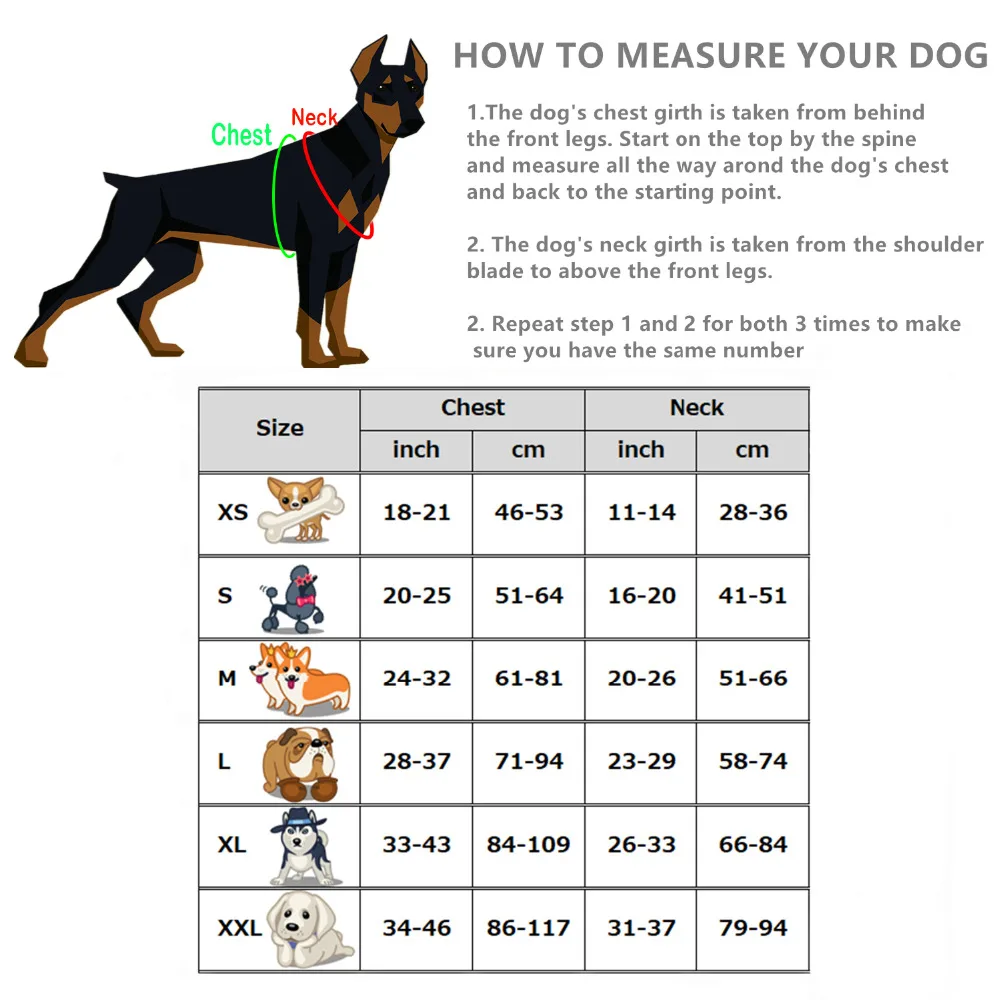 Chest
Neck

HOW TO MEASURE YOUR DOG

1.The dog's chest girth is taken from behind the front legs. Start on the top by the spine and measure all the way arond the dog's chest and back to the starting point.

2. The dog's neck girth is taken from the shoulder blade to above the front legs.

2. Repeat step 1 and 2 for both 3 times to make sure you have the same number

| Size | Chest inch | Chest cm | Neck inch | Neck cm |
|---|---|---|---|---|
| XS | 18-21 | 46-53 | 11-14 | 28-36 |
| S | 20-25 | 51-64 | 16-20 | 41-51 |
| M | 24-32 | 61-81 | 20-26 | 51-66 |
| L | 28-37 | 71-94 | 23-29 | 58-74 |
| XL | 33-43 | 84-109 | 26-33 | 66-84 |
| XXL | 34-46 | 86-117 | 31-37 | 79-94 |