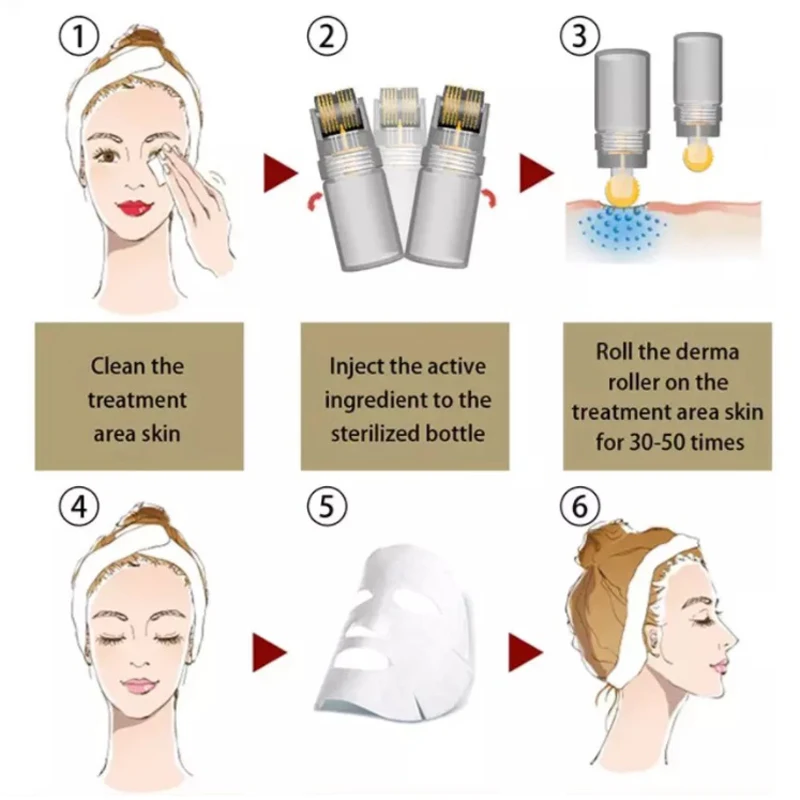 ①

②

③

Clean the treatment area skin

Inject the active ingredient to the sterilized bottle

Roll the derma roller on the treatment area skin for 30-50 times

④

⑤

⑥