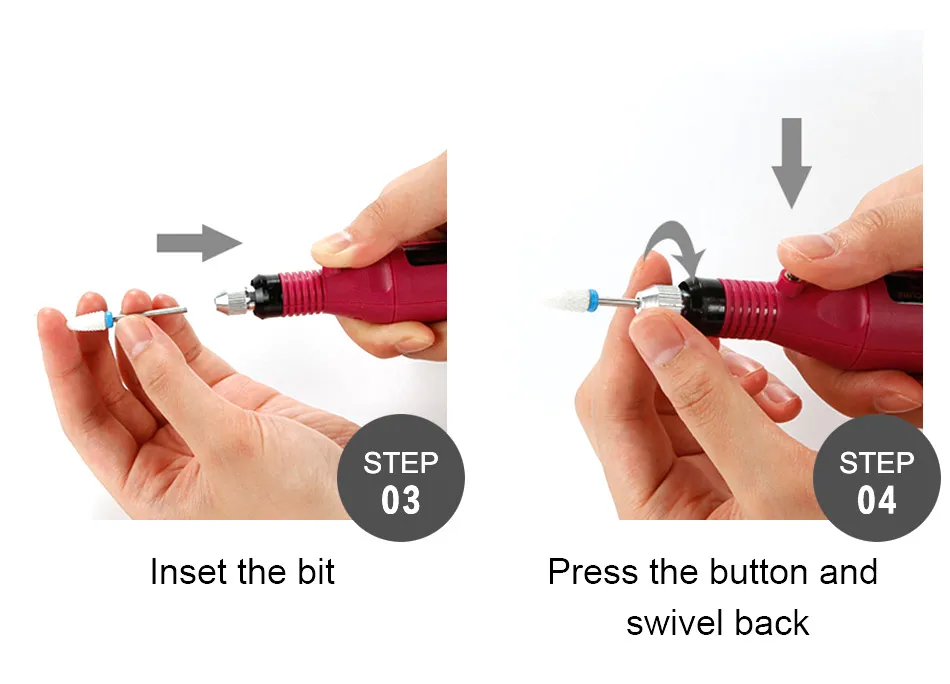 STEP
03

Inset the bit

STEP
04

Press the button and swivel back