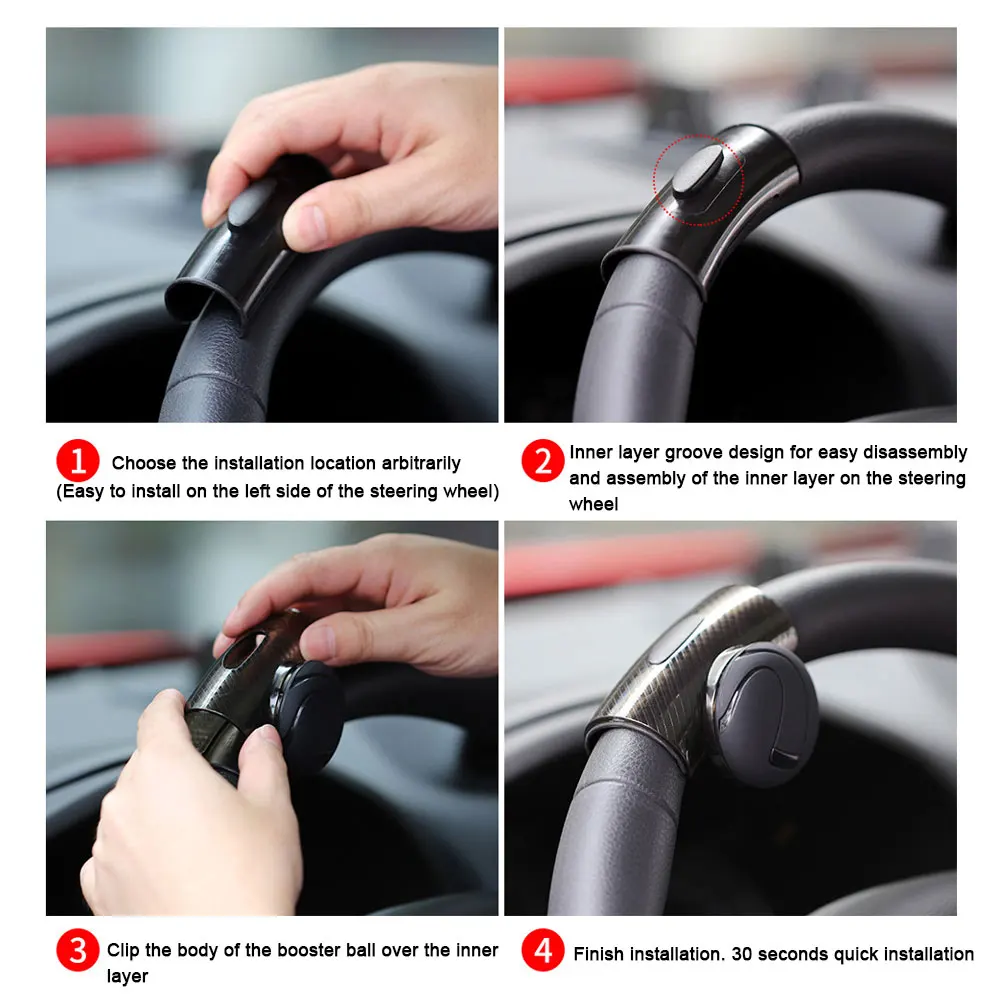 1 Choose the installation location arbitrarily
(Easy to install on the left side of the steering wheel)

2 Inner layer groove design for easy disassembly and assembly of the inner layer on the steering wheel

3 Clip the body of the booster ball over the inner layer

4 Finish installation. 30 seconds quick installation