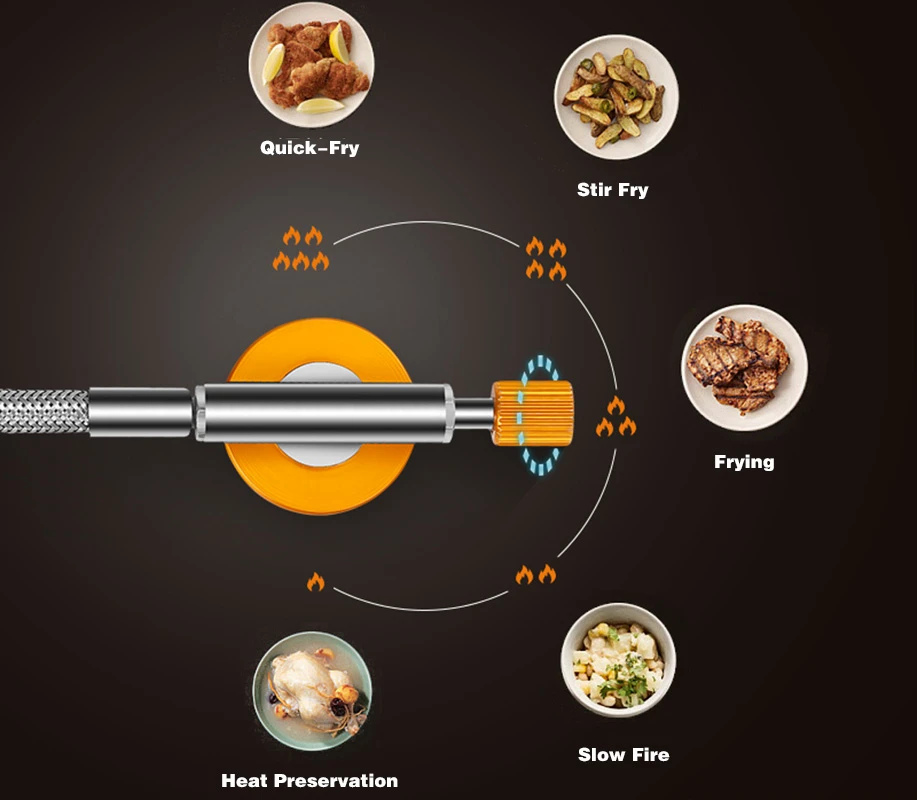 Quick-Fry

Stir Fry

Frying

Slow Fire

Heat Preservation