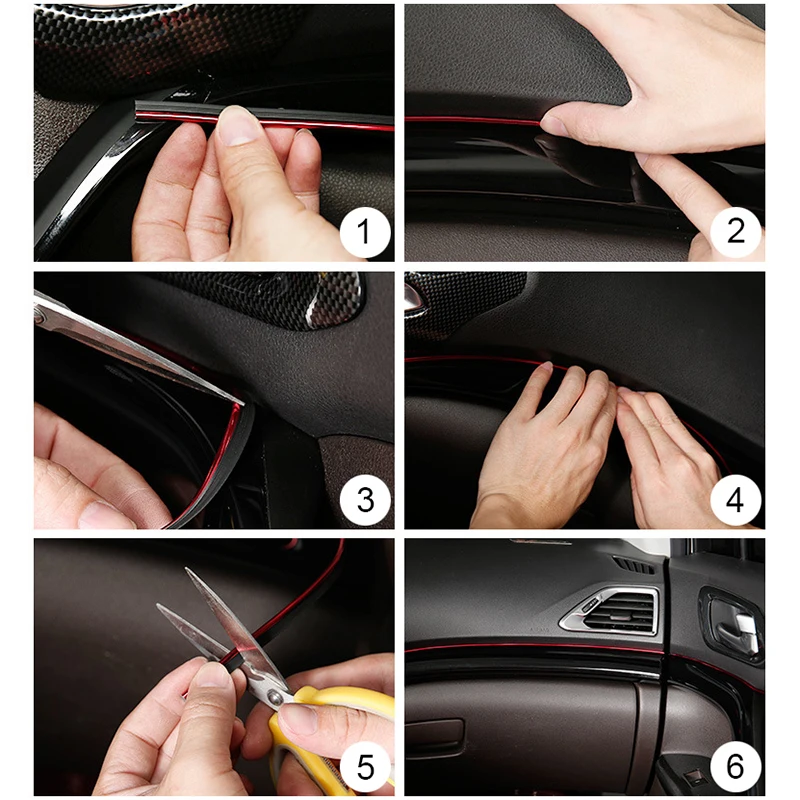 1

2

3

4

5

6