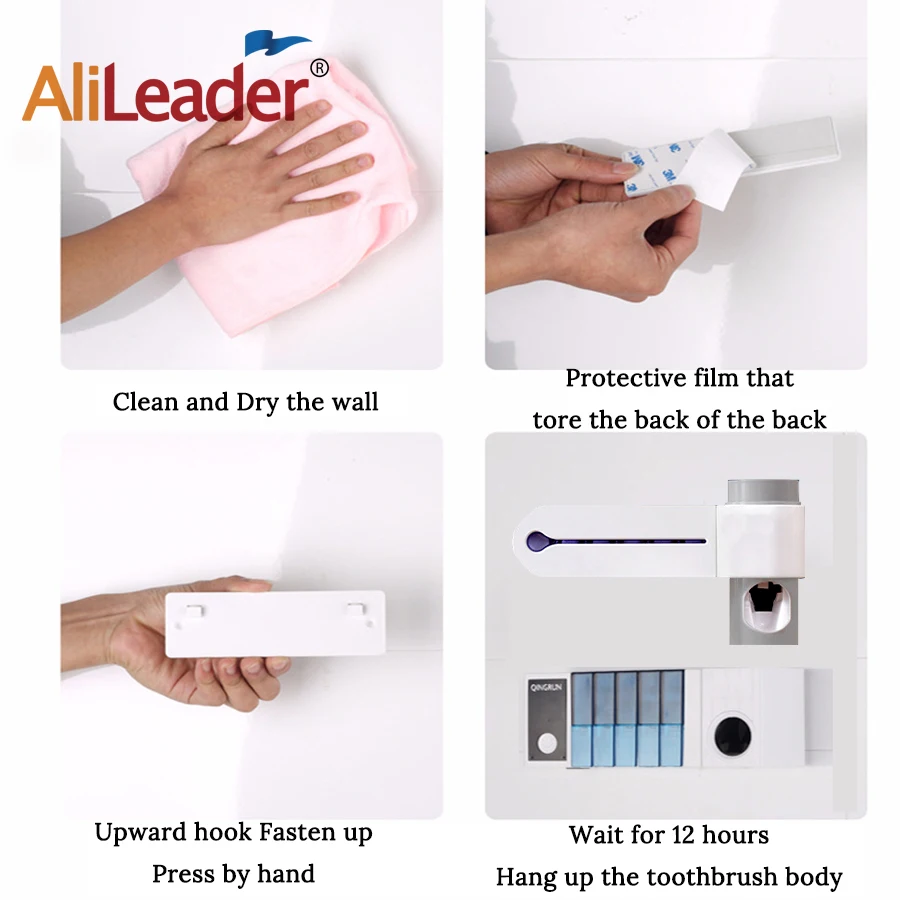 AliLeader®

3M

Clean and Dry the wall

Protective film that tore the back of the back

QINGRUN

Upward hook Fasten up
Press by hand

Wait for 12 hours
Hang up the toothbrush body