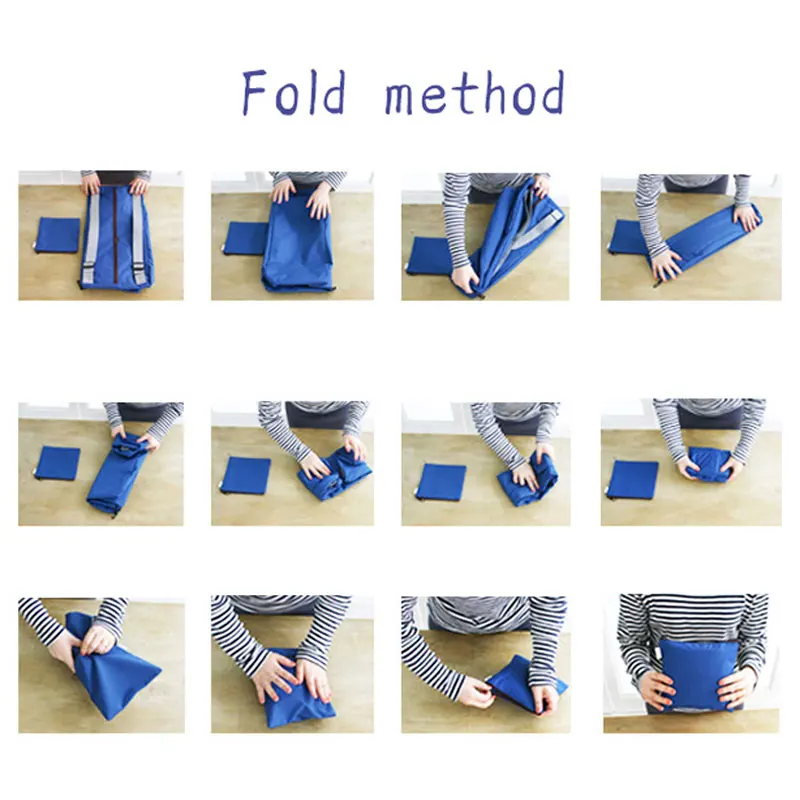 Fold method