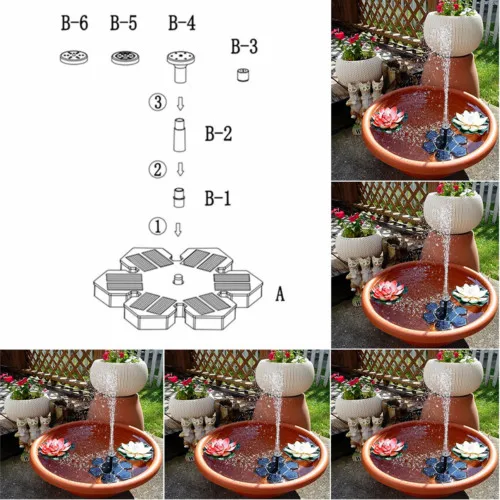 B-6 B-5 B-4

B-3

③

B-2

②

B-1

①

A