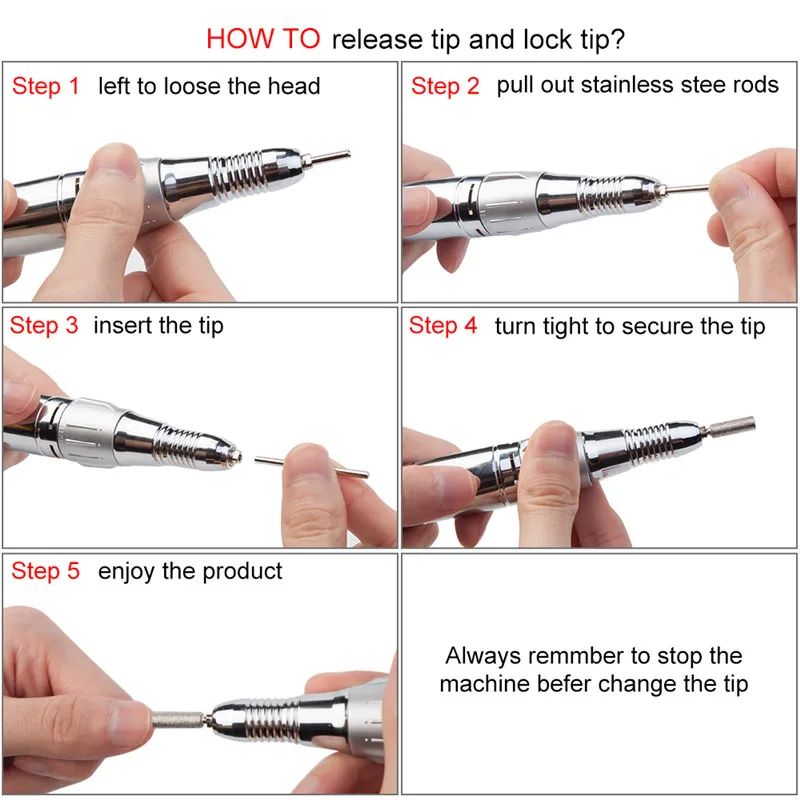 HOW TO release tip and lock tip?

Step 1 left to loose the head

Step 2 pull out stainless stee rods

Step 3 insert the tip

Step 4 turn tight to secure the tip

Step 5 enjoy the product

Always remmber to stop the machine befer change the tip