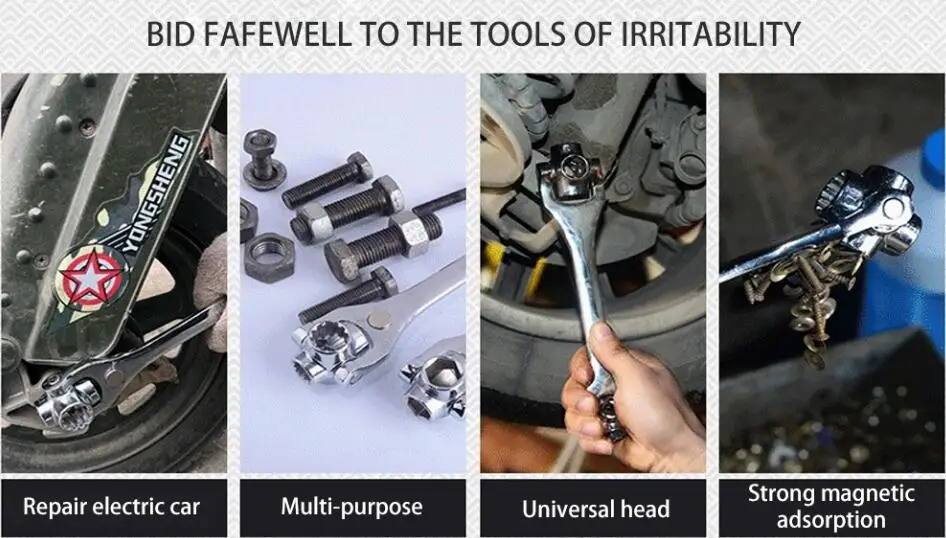 BID FAFEWELL TO THE TOOLS OF IRRITABILITY

YONGSHENG

Repair electric car

Multi-purpose

Universal head

Strong magnetic adsorption