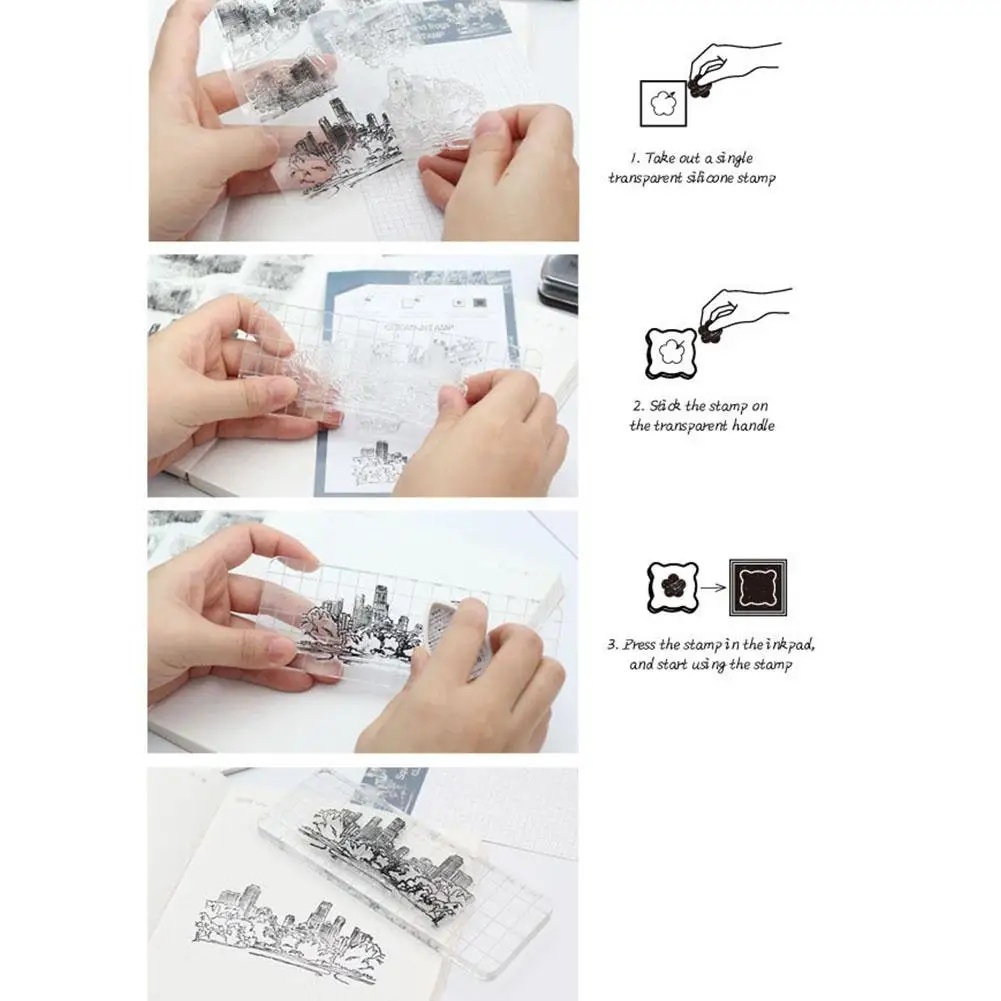 1. Take out a single transparent silicone stamp

2. Stick the stamp on the transparent handle

3. Press the stamp in the inkpad, and start using the stamp