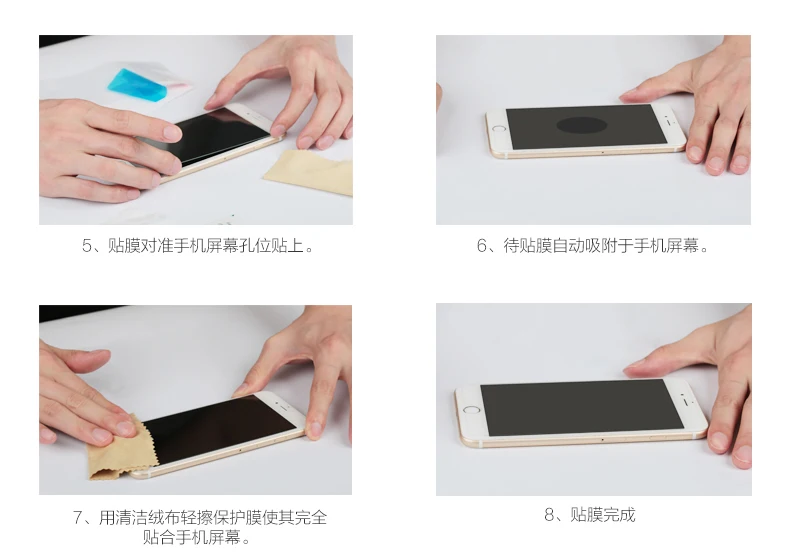 5、贴膜对准手机屏幕孔位贴上。

6、待贴膜自动吸附于手机屏幕。

7、用清洁绒布轻擦保护膜使其完全贴合手机屏幕。

8、贴膜完成